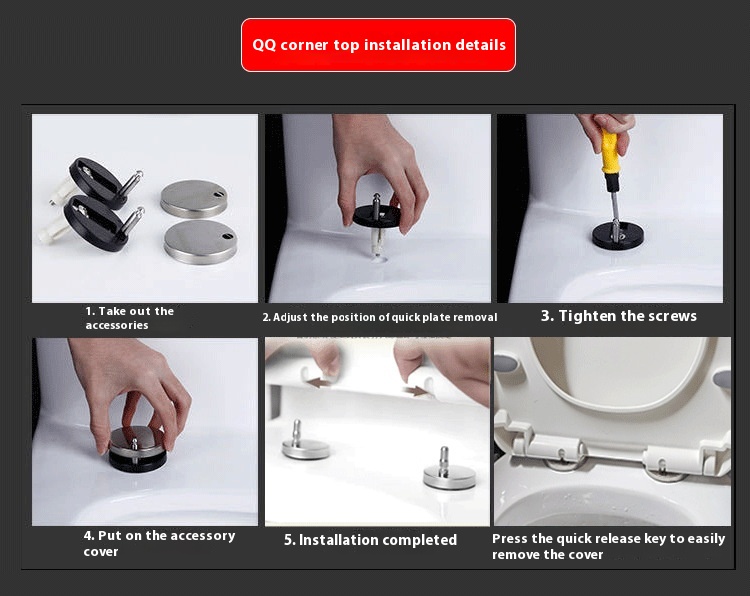 QQ corner top installation details

1. Take out the accessories

2. Adjust the position of quick plate removal

3. Tighten the screws

4. Put on the accessory cover

5. Installation completed

Press the quick release key to easily remove the cover