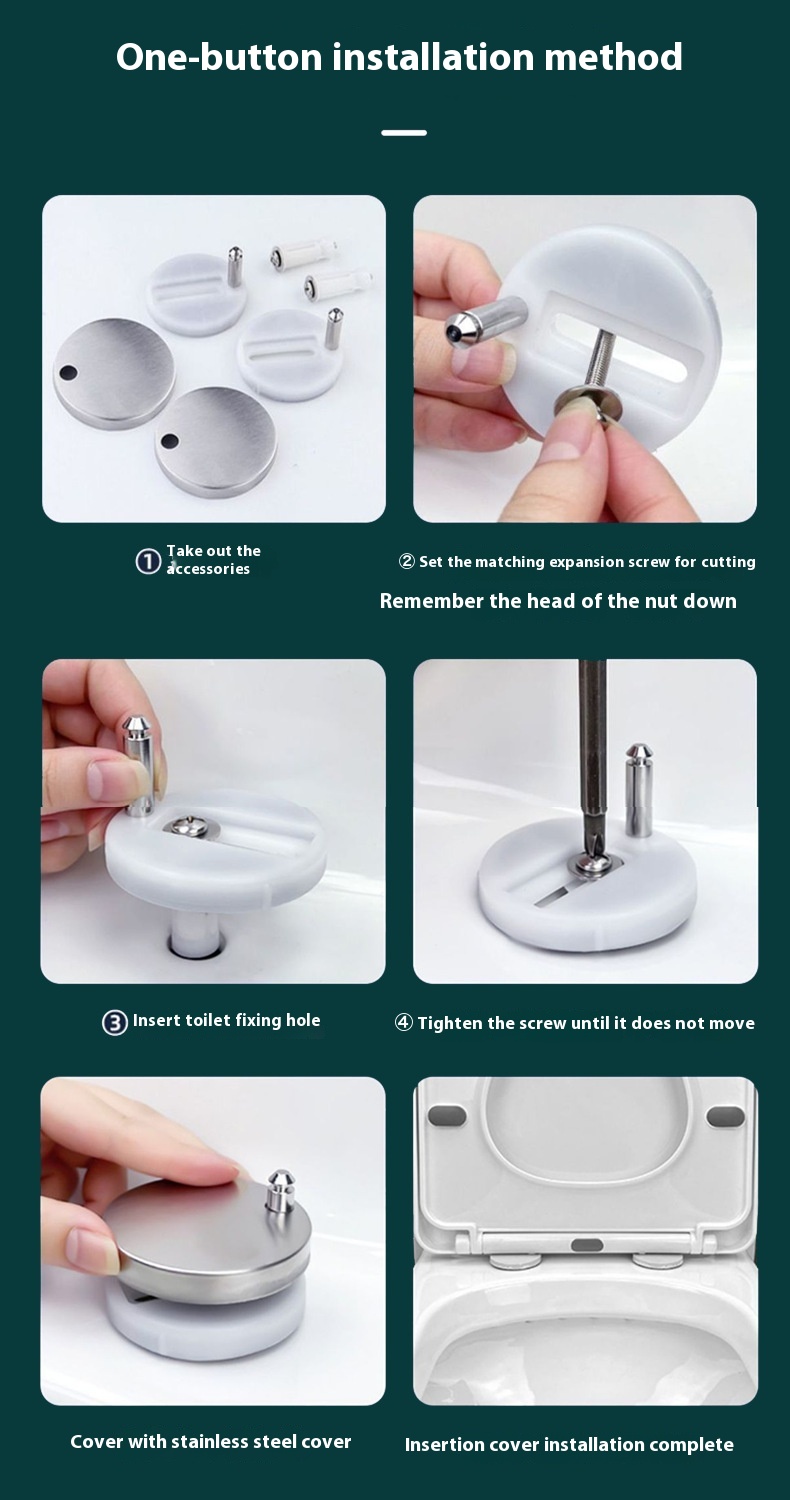 One-button installation method

① Take out the accessories

② Set the matching expansion screw for cutting

Remember the head of the nut down

③ Insert toilet fixing hole

④ Tighten the screw until it does not move

Cover with stainless steel cover

Insertion cover installation complete