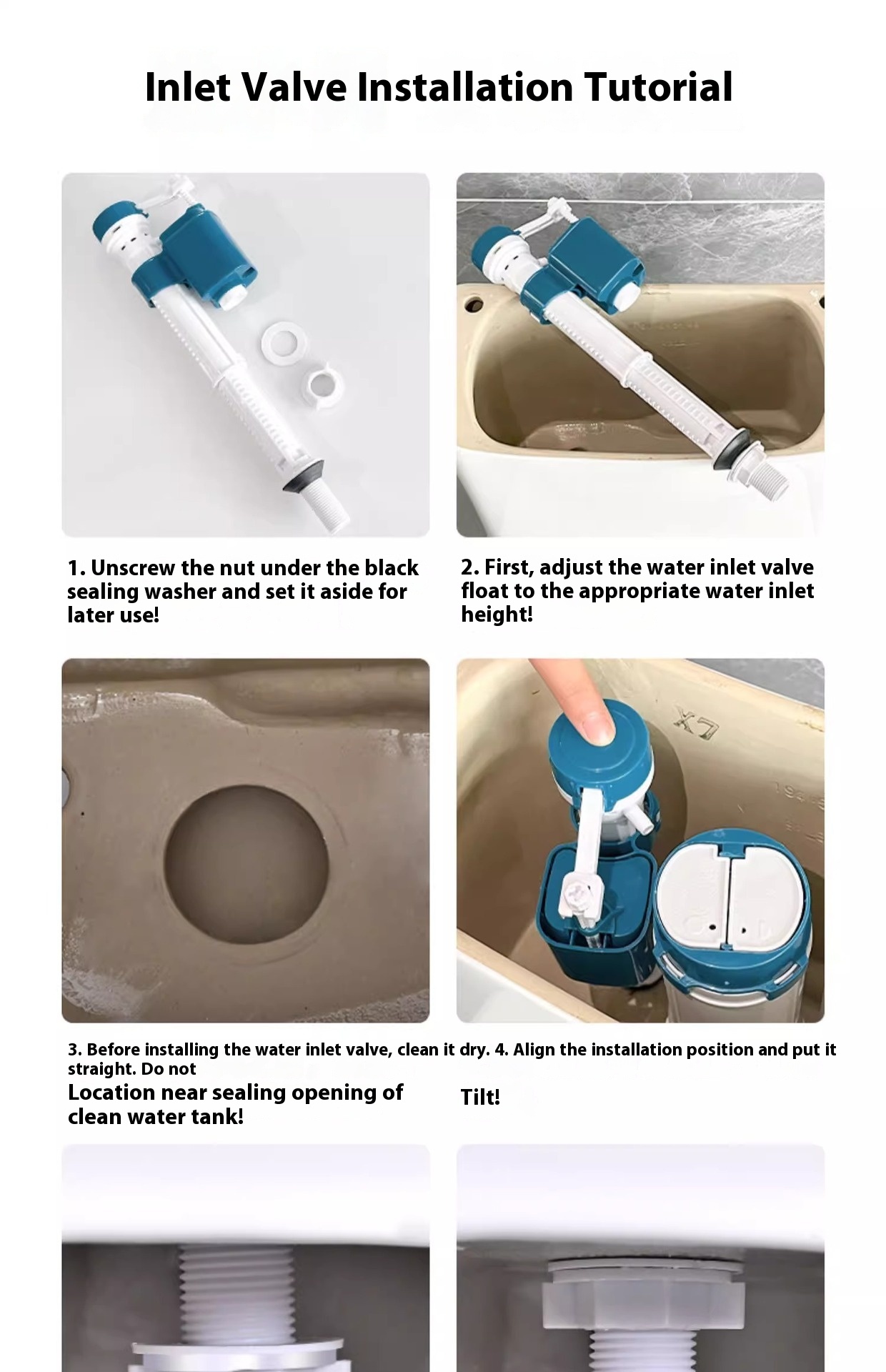 Inlet Valve Installation Tutorial

1. Unscrew the nut under the black sealing washer and set it aside for later use!

2. First, adjust the water inlet valve float to the appropriate water inlet height!

X7

3. Before installing the water inlet valve, clean it dry. 4. Align the installation position and put it straight. Do not

Location near sealing opening of clean water tank!

Tilt!