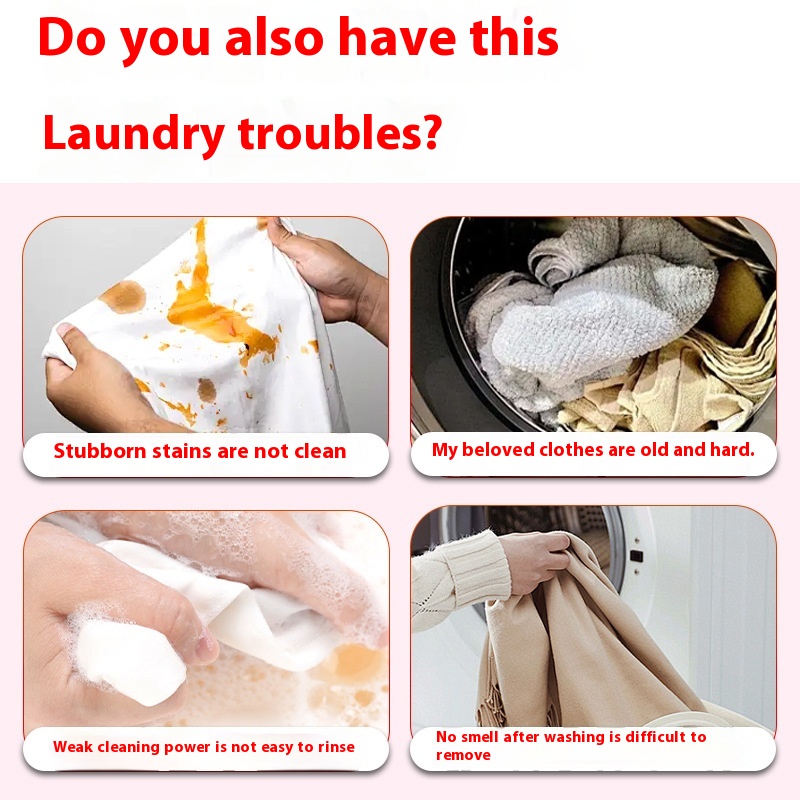 Do you also have this

Laundry troubles?

Stubborn stains are not clean

My beloved clothes are old and hard.

Weak cleaning power is not easy to rinse

No smell after washing is difficult to remove