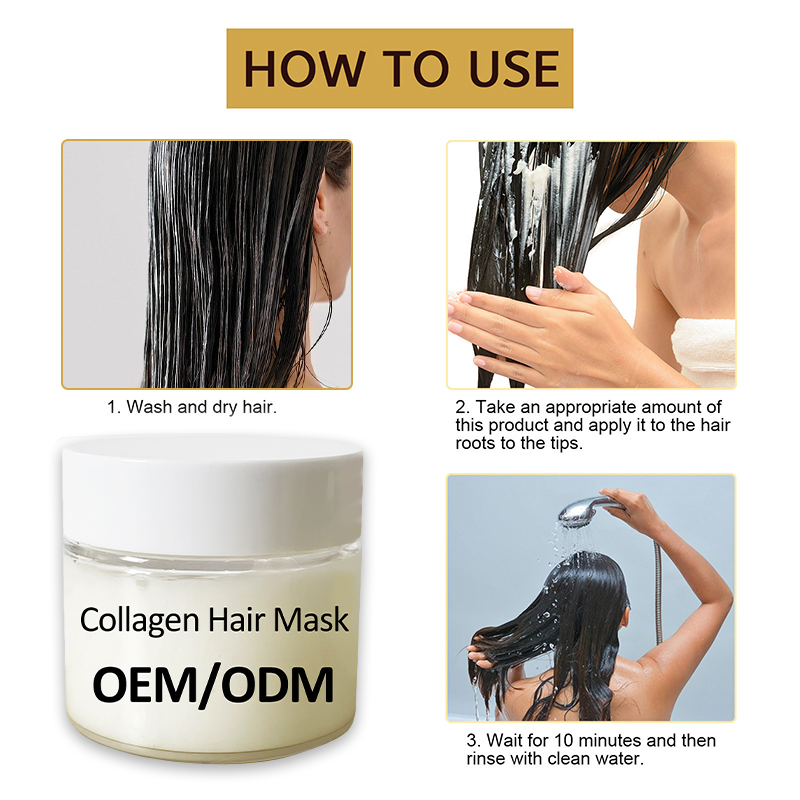 HOW TO USE

1. Wash and dry hair.

2. Take an appropriate amount of this product and apply it to the hair roots to the tips.

Collagen Hair Mask

OEM/ODM

3. Wait for 10 minutes and then rinse with clean water.