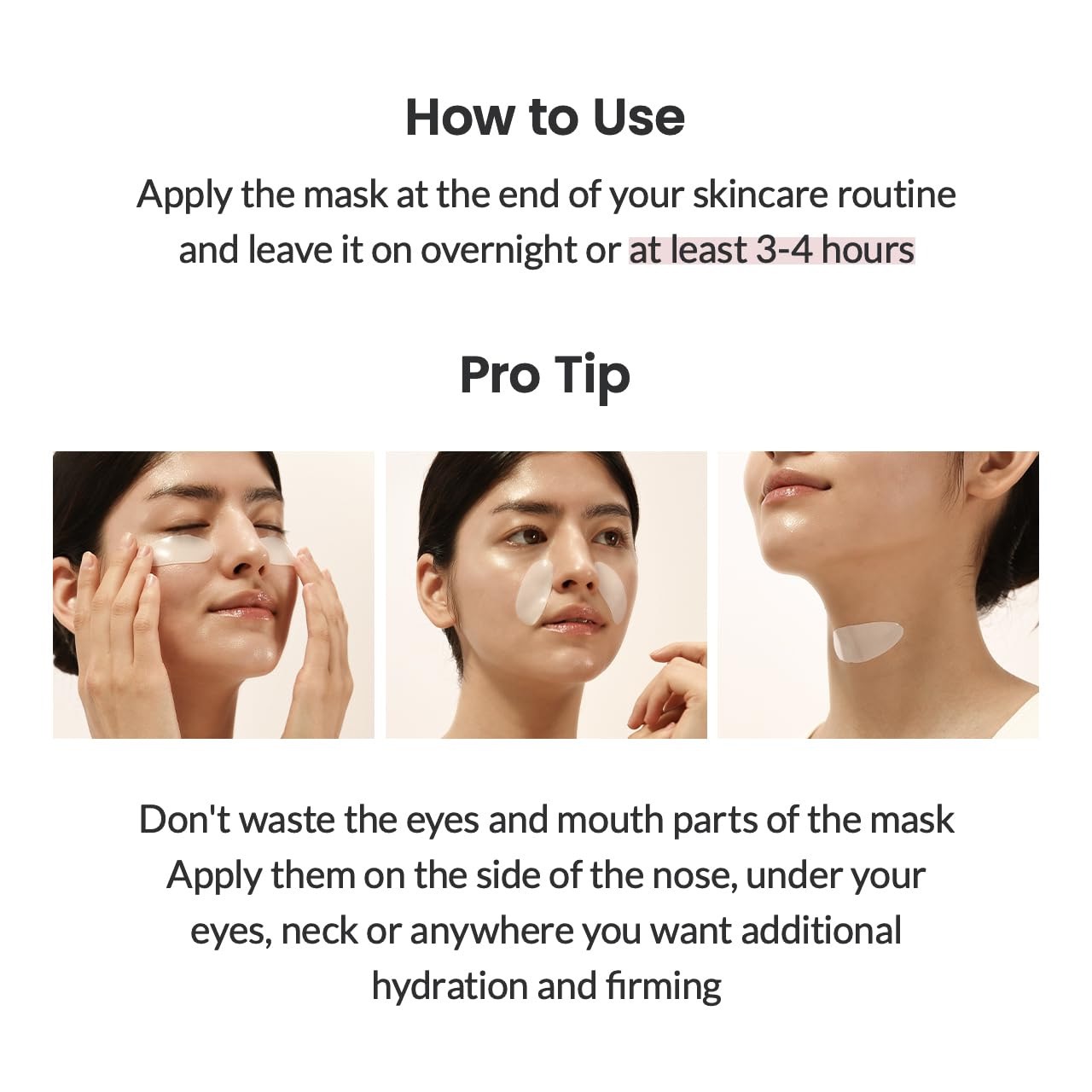 How to Use

Apply the mask at the end of your skincare routine and leave it on overnight or at least 3-4 hours

Pro Tip

Don't waste the eyes and mouth parts of the mask
Apply them on the side of the nose, under your eyes, neck or anywhere you want additional hydration and firming