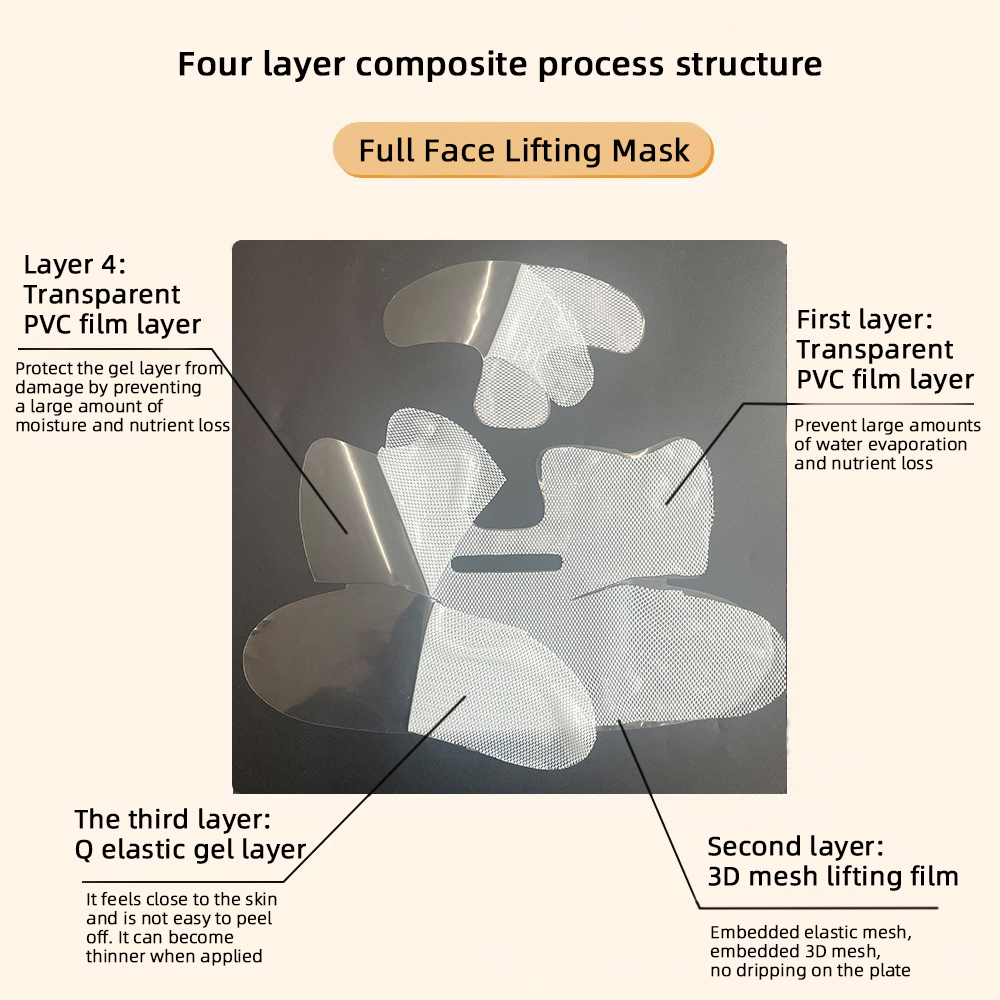 Four layer composite process structure

Full Face Lifting Mask

Layer 4:
Transparent
PVC film layer

Protect the gel layer from damage by preventing a large amount of moisture and nutrient loss

First layer:
Transparent
PVC film layer

Prevent large amounts of water evaporation and nutrient loss

The third layer:
Q elastic gel layer

It feels close to the skin and is not easy to peel off. It can become thinner when applied

Second layer:
3D mesh lifting film

Embedded elastic mesh, embedded 3D mesh, no dripping on the plate