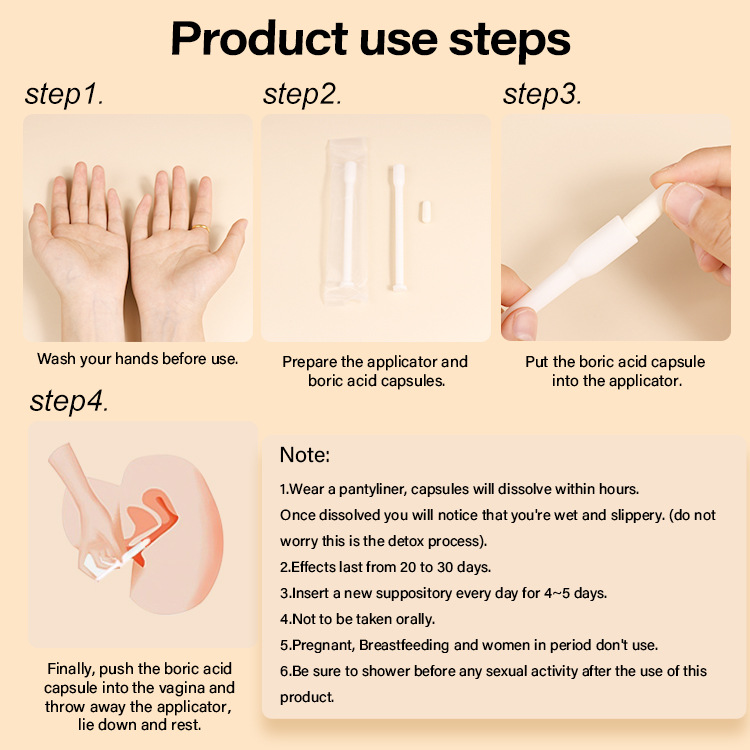 Product use steps

step1.

Wash your hands before use.

step2.

Prepare the applicator and boric acid capsules.

step3.

Put the boric acid capsule into the applicator.

step4.

Finally, push the boric acid capsule into the vagina and throw away the applicator, lie down and rest.

Note:

1.Wear a pantyliner, capsules will dissolve within hours.
Once dissolved you will notice that you're wet and slippery. (do not worry this is the detox process).
2.Effects last from 20 to 30 days.
3.Insert a new suppository every day for 4~5 days.
4.Not to be taken orally.
5.Pregnant, Breastfeeding and women in period don't use.
6.Be sure to shower before any sexual activity after the use of this product.