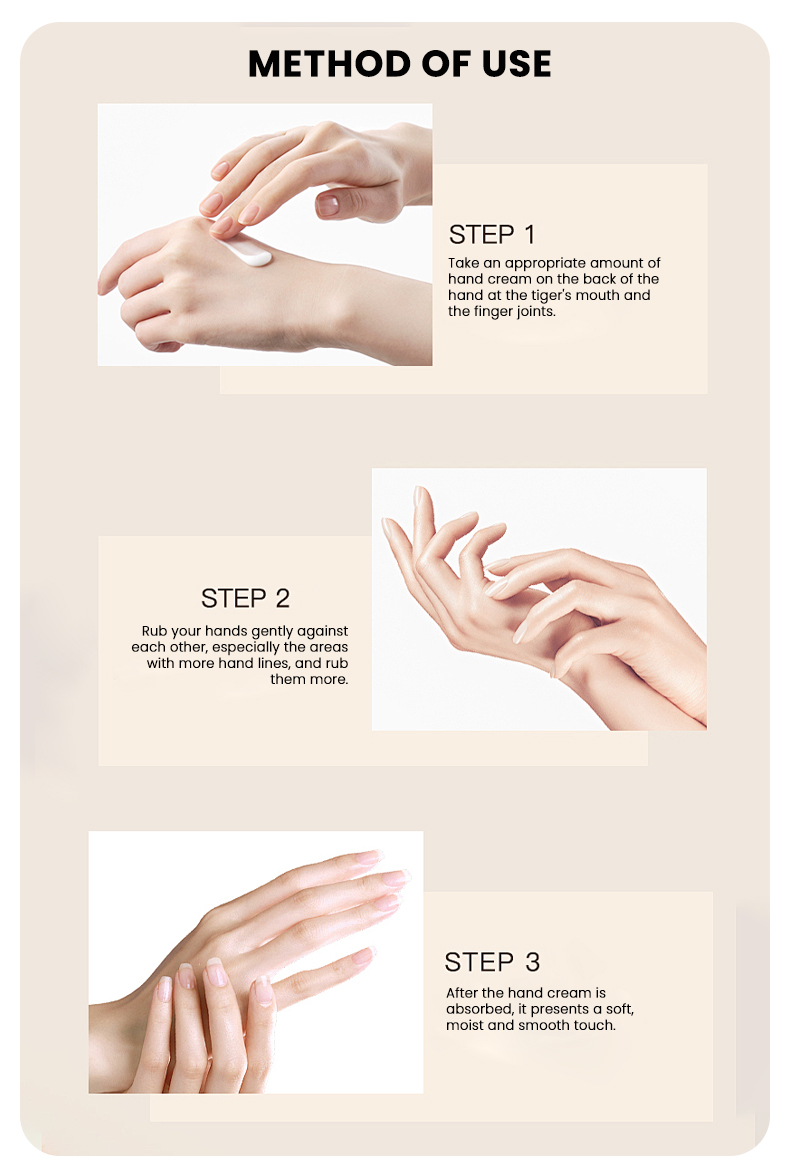 METHOD OF USE

STEP 1

Take an appropriate amount of hand cream on the back of the hand at the tiger's mouth and the finger joints.

STEP 2

Rub your hands gently against each other, especially the areas with more hand lines, and rub them more.

STEP 3

After the hand cream is absorbed, it presents a soft, moist and smooth touch.