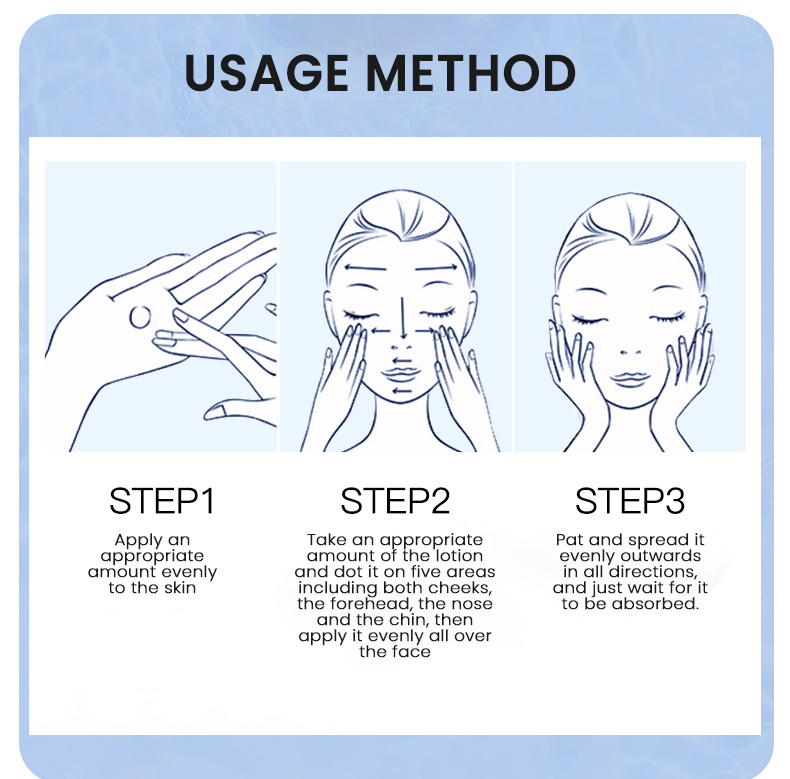 USAGE METHOD

STEP1

Apply an appropriate amount evenly to the skin

STEP2

Take an appropriate amount of the lotion and dot it on five areas including both cheeks, the forehead, the nose and the chin, then apply it evenly all over the face

STEP3

Pat and spread it evenly outwards in all directions, and just wait for it to be absorbed.