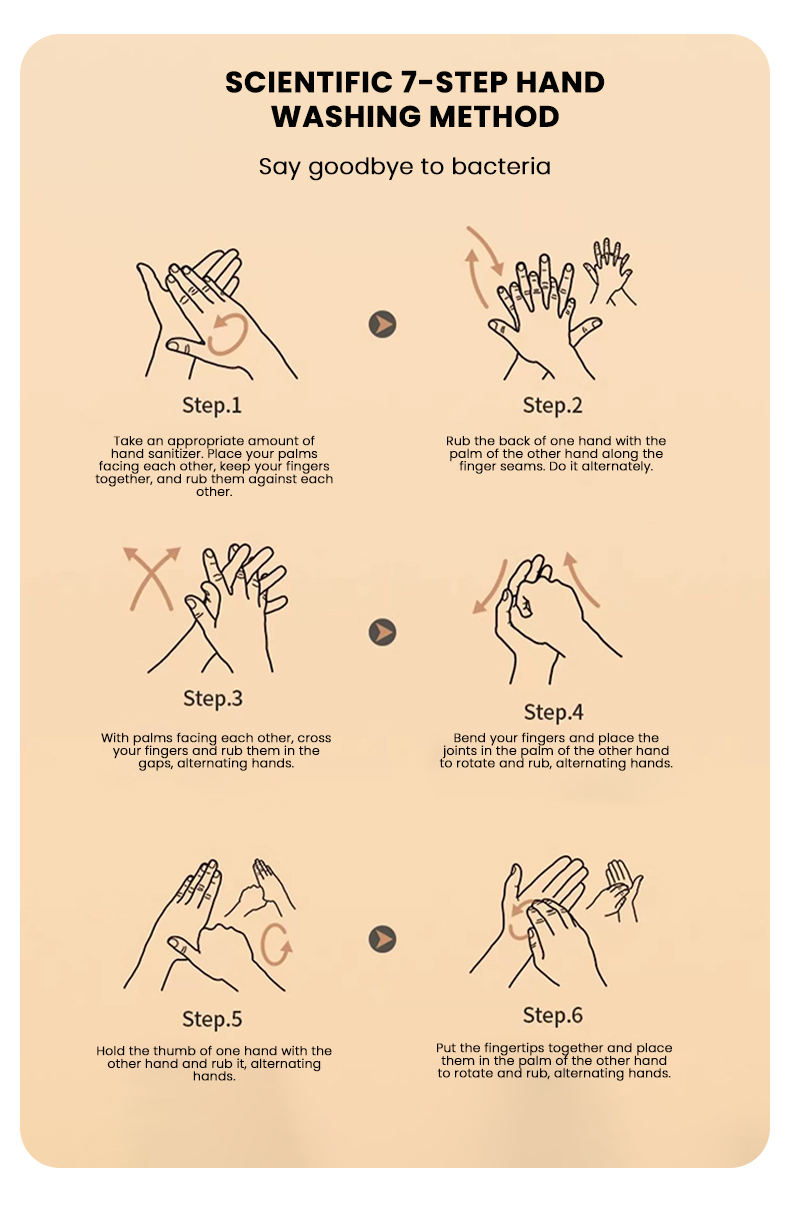 SCIENTIFIC 7-STEP HAND WASHING METHOD

Say goodbye to bacteria

Step.1

Take an appropriate amount of hand sanitizer. Place your palms facing each other, keep your fingers together, and rub them against each other.

Step.2

Rub the back of one hand with the palm of the other hand along the finger seams. Do it alternately.

Step.3

With palms facing each other, cross your fingers and rub them in the gaps, alternating hands.

Step.4

Bend your fingers and place the joints in the palm of the other hand to rotate and rub, alternating hands.

Step.5

Hold the thumb of one hand with the other hand and rub it, alternating hands.

Step.6

Put the fingertips together and place them in the palm of the other hand to rotate and rub, alternating hands.