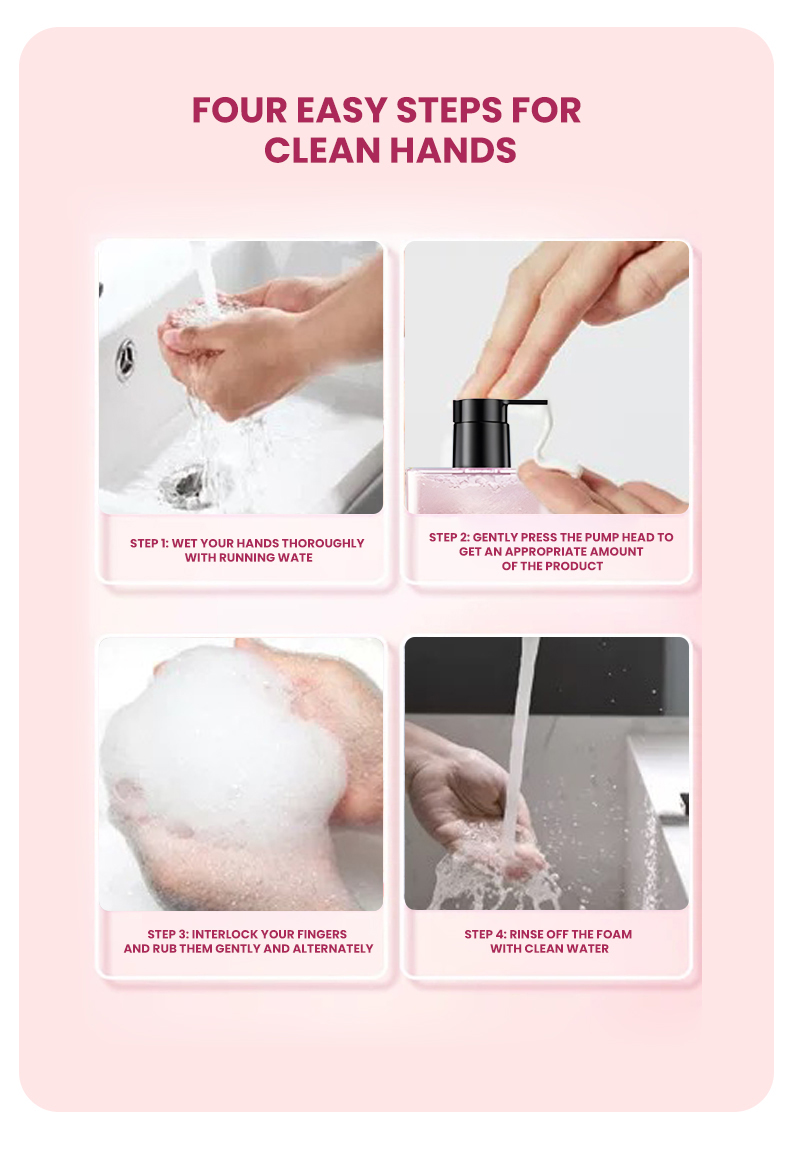 FOUR EASY STEPS FOR CLEAN HANDS

STEP 1: WET YOUR HANDS THOROUGHLY WITH RUNNING WATE

STEP 2: GENTLY PRESS THE PUMP HEAD TO GET AN APPROPRIATE AMOUNT OF THE PRODUCT

STEP 3: INTERLOCK YOUR FINGERS AND RUB THEM GENTLY AND ALTERNATELY

STEP 4: RINSE OFF THE FOAM WITH CLEAN WATER