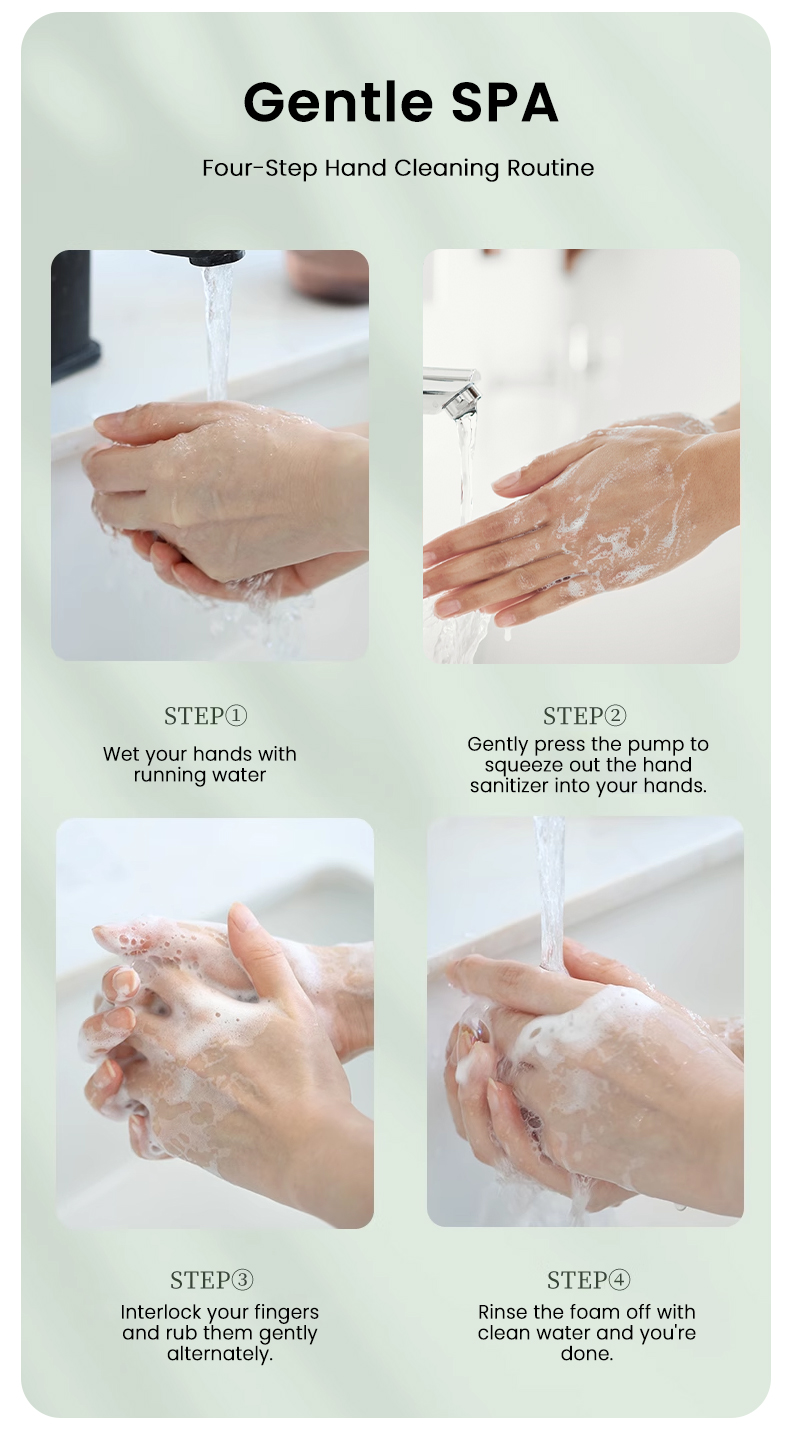 Gentle SPA

Four-Step Hand Cleaning Routine

STEP①

Wet your hands with running water

STEP②

Gently press the pump to squeeze out the hand sanitizer into your hands.

STEP③

Interlock your fingers and rub them gently alternately.

STEP④

Rinse the foam off with clean water and you're done.