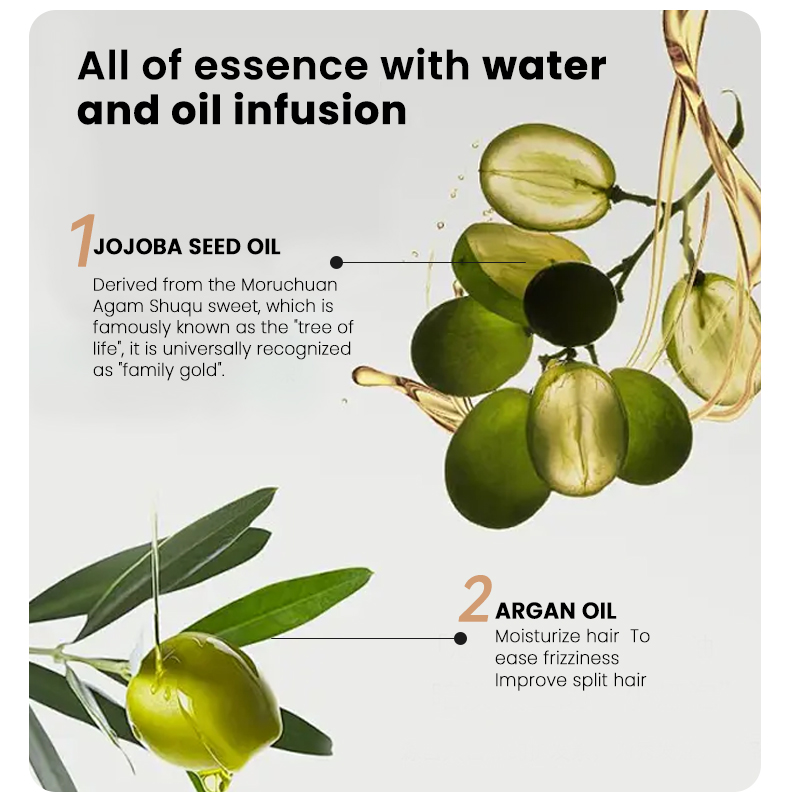 All of essence with water and oil infusion

1 JOJOBA SEED OIL

Derived from the Moruchuan Agam Shuqu sweet, which is famously known as the "tree of life", it is universally recognized as "family gold".

2 ARGAN OIL

Moisturize hair To ease frizziness Improve split hair