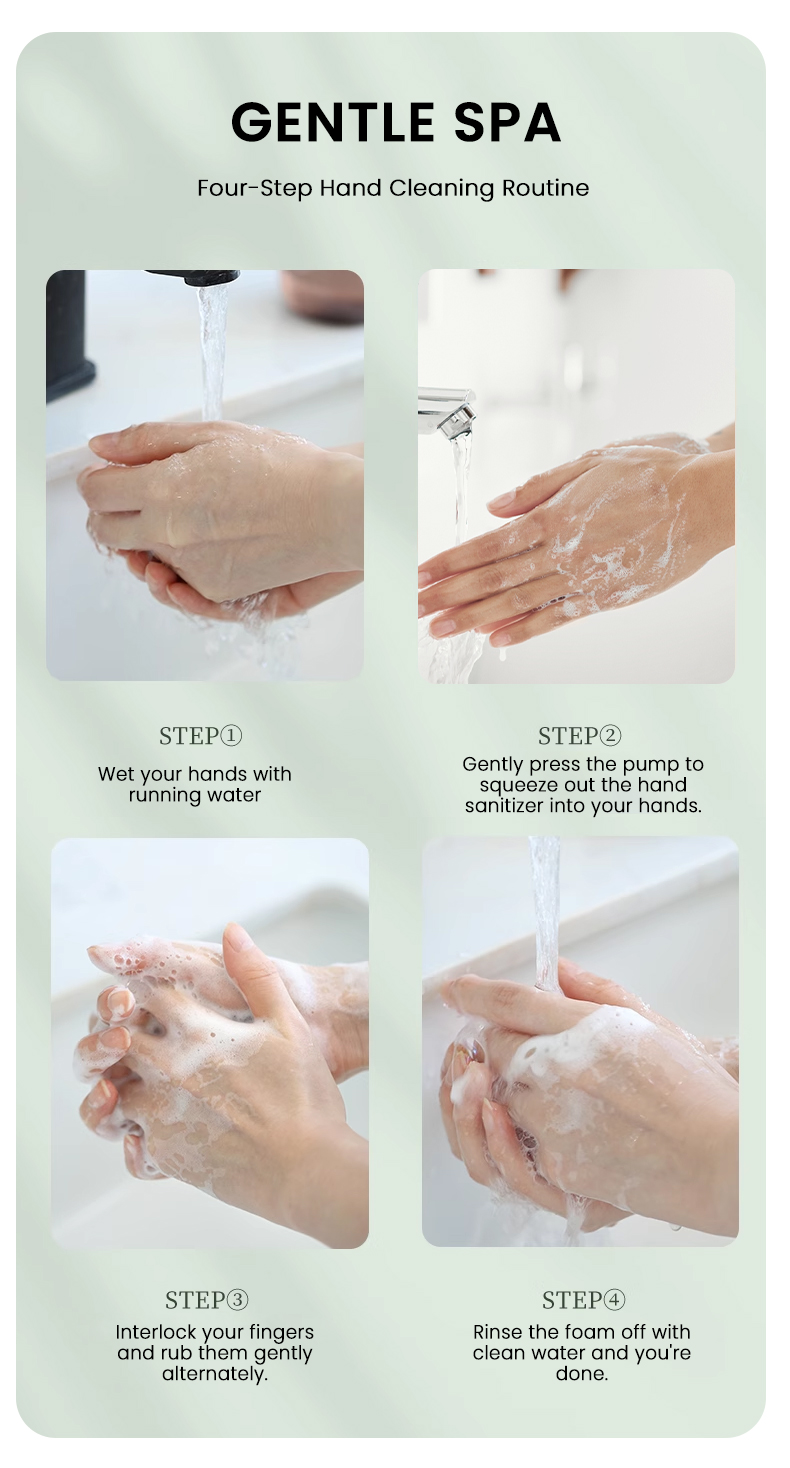 GENTLE SPA

Four-Step Hand Cleaning Routine

STEP①
Wet your hands with running water

STEP②
Gently press the pump to squeeze out the hand sanitizer into your hands.

STEP③
Interlock your fingers and rub them gently alternately.

STEP④
Rinse the foam off with clean water and you're done.