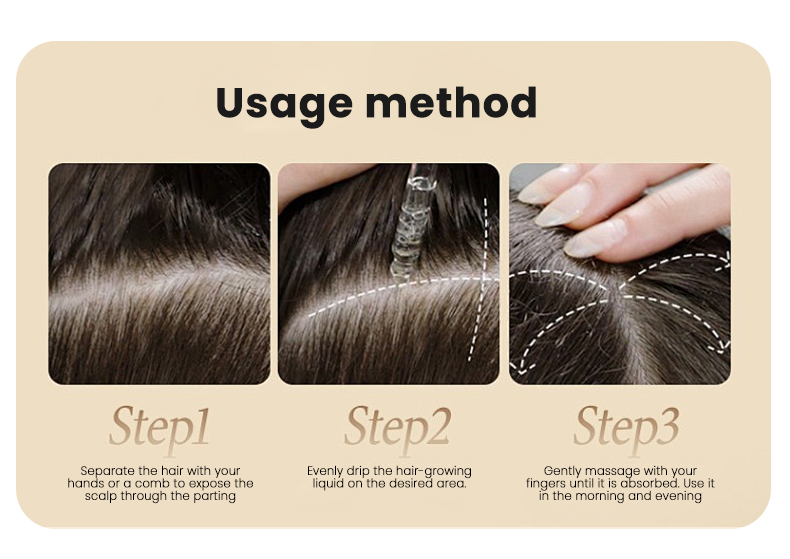 Usage method

Step1

Separate the hair with your hands or a comb to expose the scalp through the parting

Step2

Evenly drip the hair-growing liquid on the desired area.

Step3

Gently massage with your fingers until it is absorbed. Use it in the morning and evening