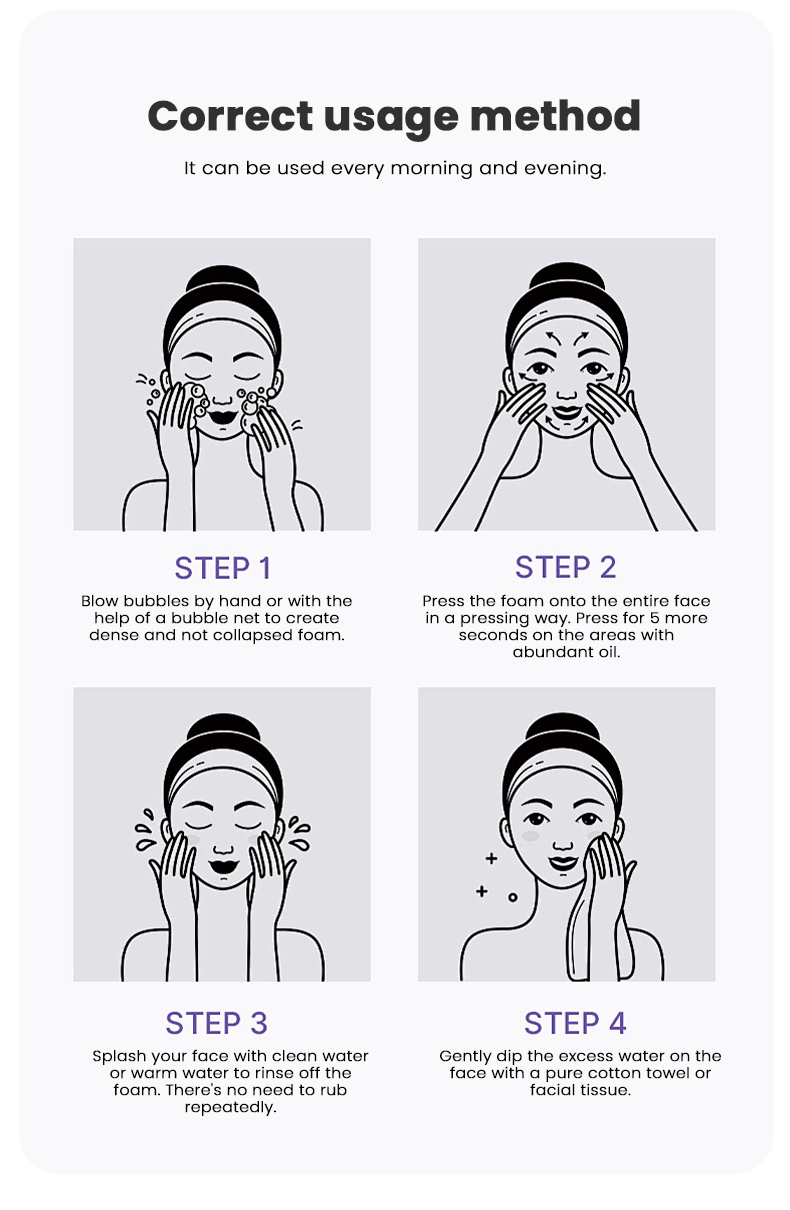 Correct usage method

It can be used every morning and evening.

STEP 1

Blow bubbles by hand or with the help of a bubble net to create dense and not collapsed foam.

STEP 2

Press the foam onto the entire face in a pressing way. Press for 5 more seconds on the areas with abundant oil.

STEP 3

Splash your face with clean water or warm water to rinse off the foam. There's no need to rub repeatedly.

STEP 4

Gently dip the excess water on the face with a pure cotton towel or facial tissue.