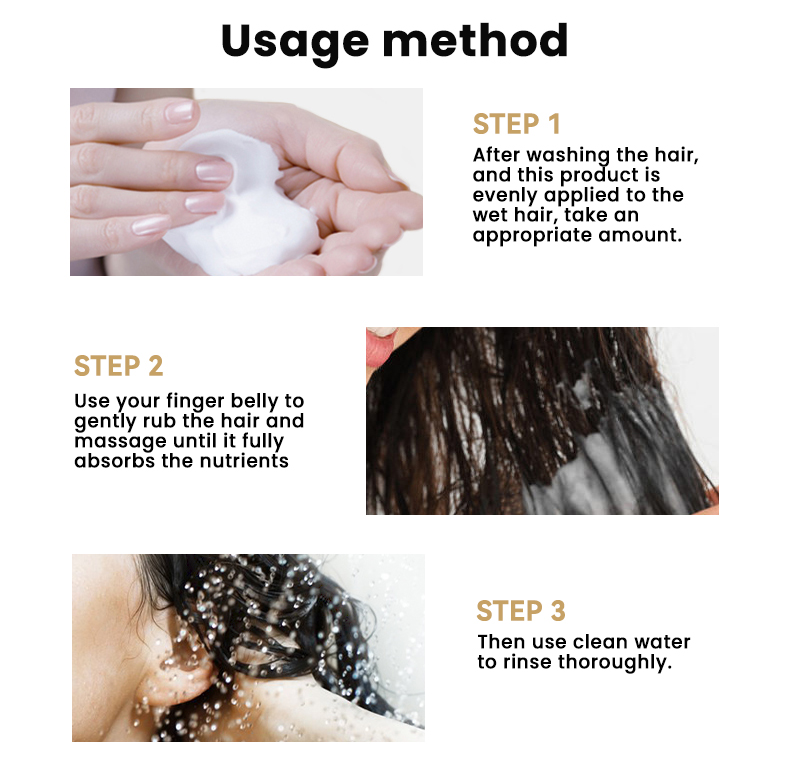 Usage method

STEP 1
After washing the hair, and this product is evenly applied to the wet hair, take an appropriate amount.

STEP 2
Use your finger belly to gently rub the hair and massage until it fully absorbs the nutrients

STEP 3
Then use clean water to rinse thoroughly.