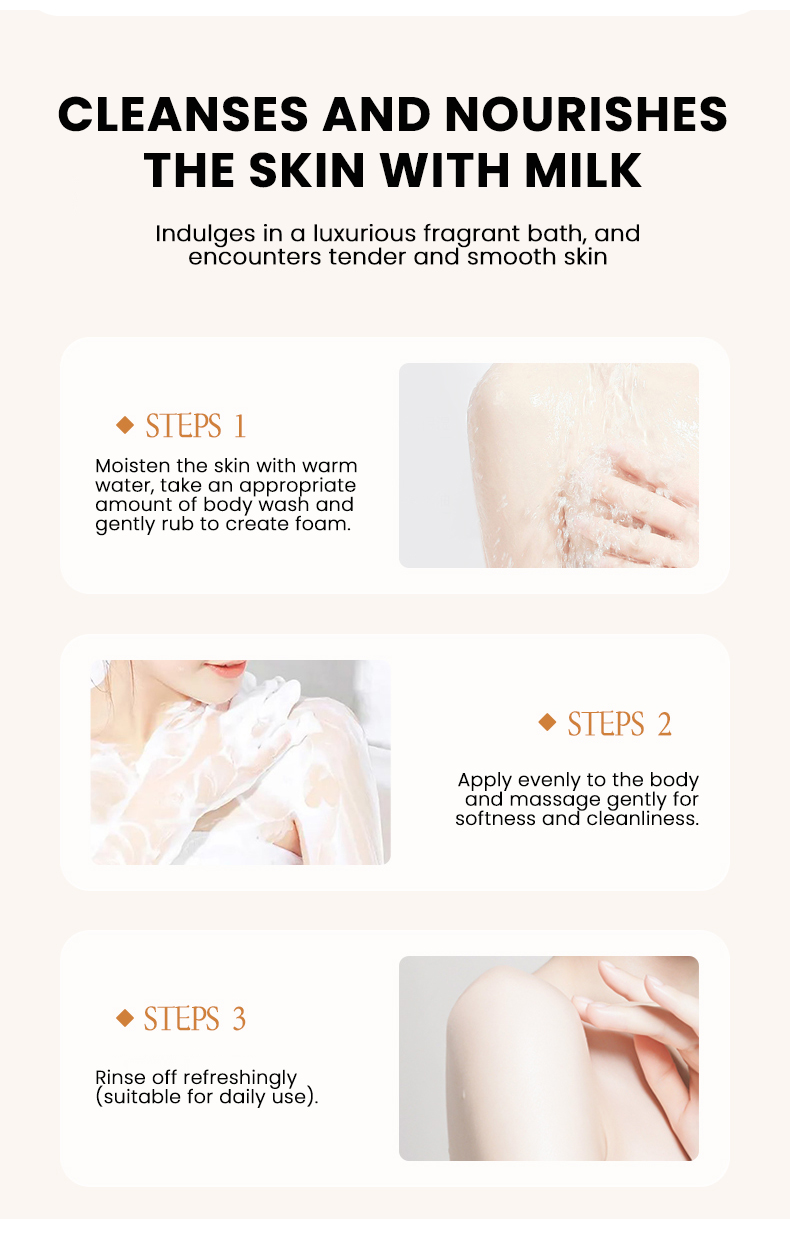 CLEANSES AND NOURISHES THE SKIN WITH MILK

Indulges in a luxurious fragrant bath, and encounters tender and smooth skin

◆ STEPS 1

Moisten the skin with warm water, take an appropriate amount of body wash and gently rub to create foam.

◆ STEPS 2

Apply evenly to the body and massage gently for softness and cleanliness.

◆ STEPS 3

Rinse off refreshingly (suitable for daily use).