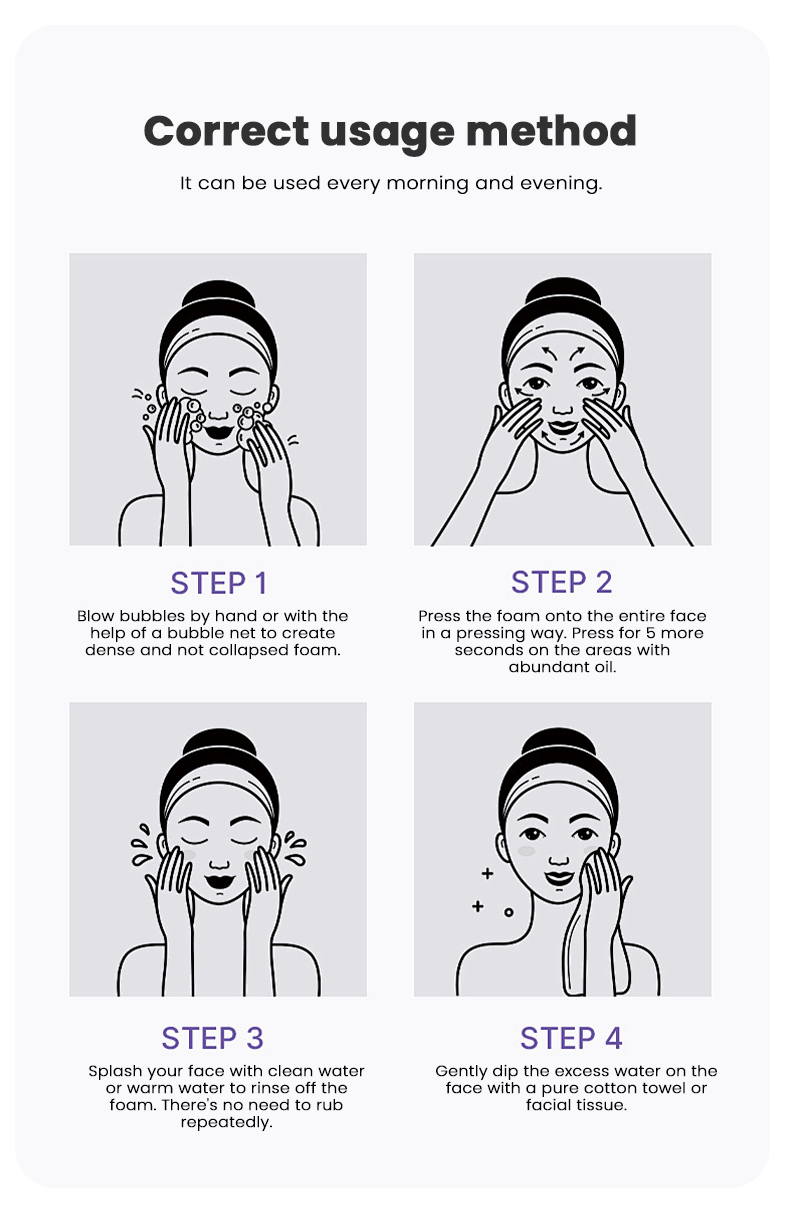 Correct usage method

It can be used every morning and evening.

STEP 1

Blow bubbles by hand or with the help of a bubble net to create dense and not collapsed foam.

STEP 2

Press the foam onto the entire face in a pressing way. Press for 5 more seconds on the areas with abundant oil.

STEP 3

Splash your face with clean water or warm water to rinse off the foam. There's no need to rub repeatedly.

STEP 4

Gently dip the excess water on the face with a pure cotton towel or facial tissue.