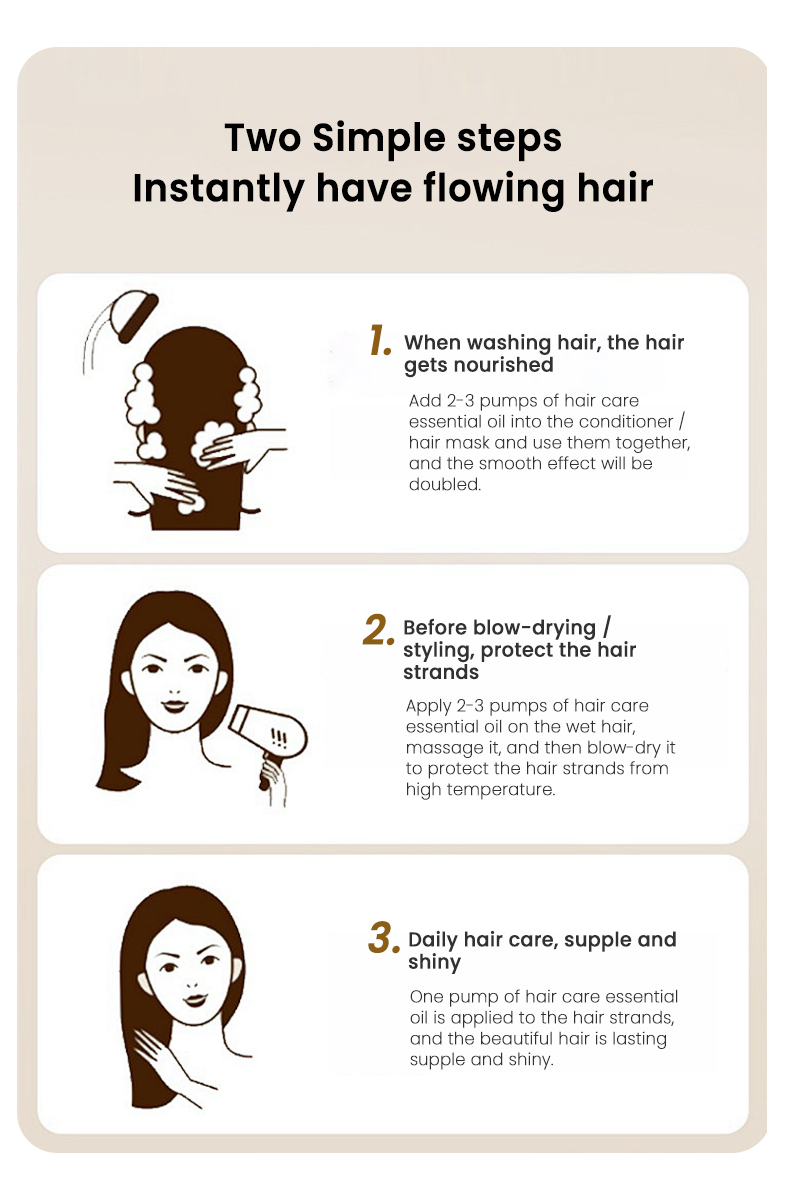 Two Simple steps
Instantly have flowing hair

1. When washing hair, the hair gets nourished

Add 2-3 pumps of hair care essential oil into the conditioner / hair mask and use them together, and the smooth effect will be doubled.

2. Before blow-drying / styling, protect the hair strands

Apply 2-3 pumps of hair care essential oil on the wet hair, massage it, and then blow-dry it to protect the hair strands from high temperature.

3. Daily hair care, supple and shiny

One pump of hair care essential oil is applied to the hair strands, and the beautiful hair is lasting supple and shiny.