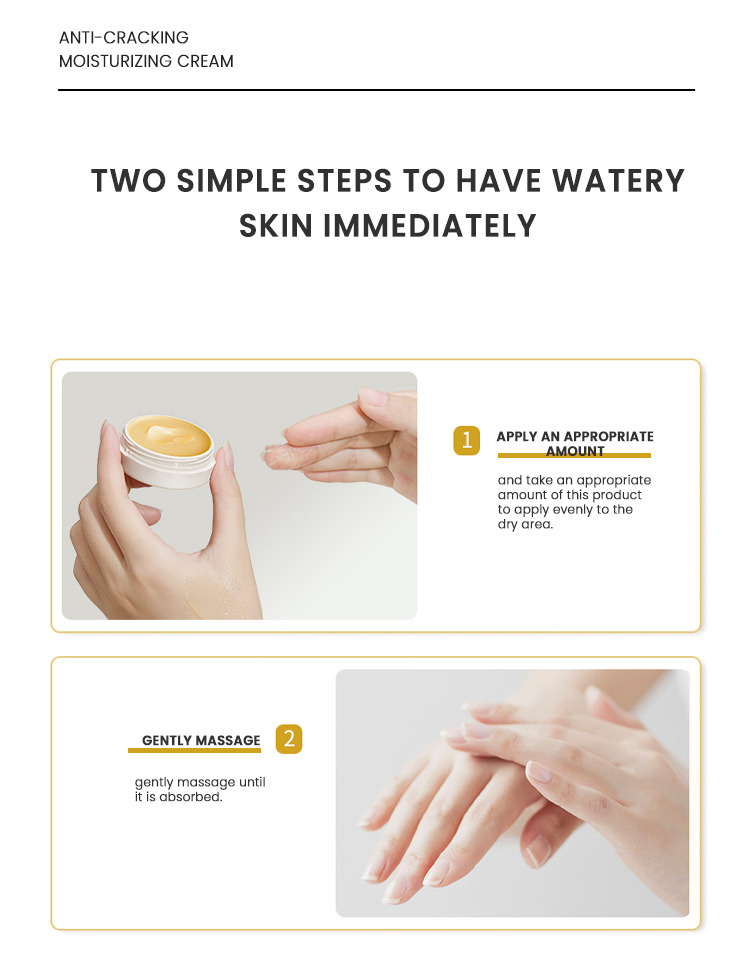 ANTI-CRACKING
MOISTURIZING CREAM

TWO SIMPLE STEPS TO HAVE WATERY SKIN IMMEDIATELY

1 APPLY AN APPROPRIATE AMOUNT

and take an appropriate amount of this product to apply evenly to the dry area.

GENTLY MASSAGE 2

gently massage until it is absorbed.