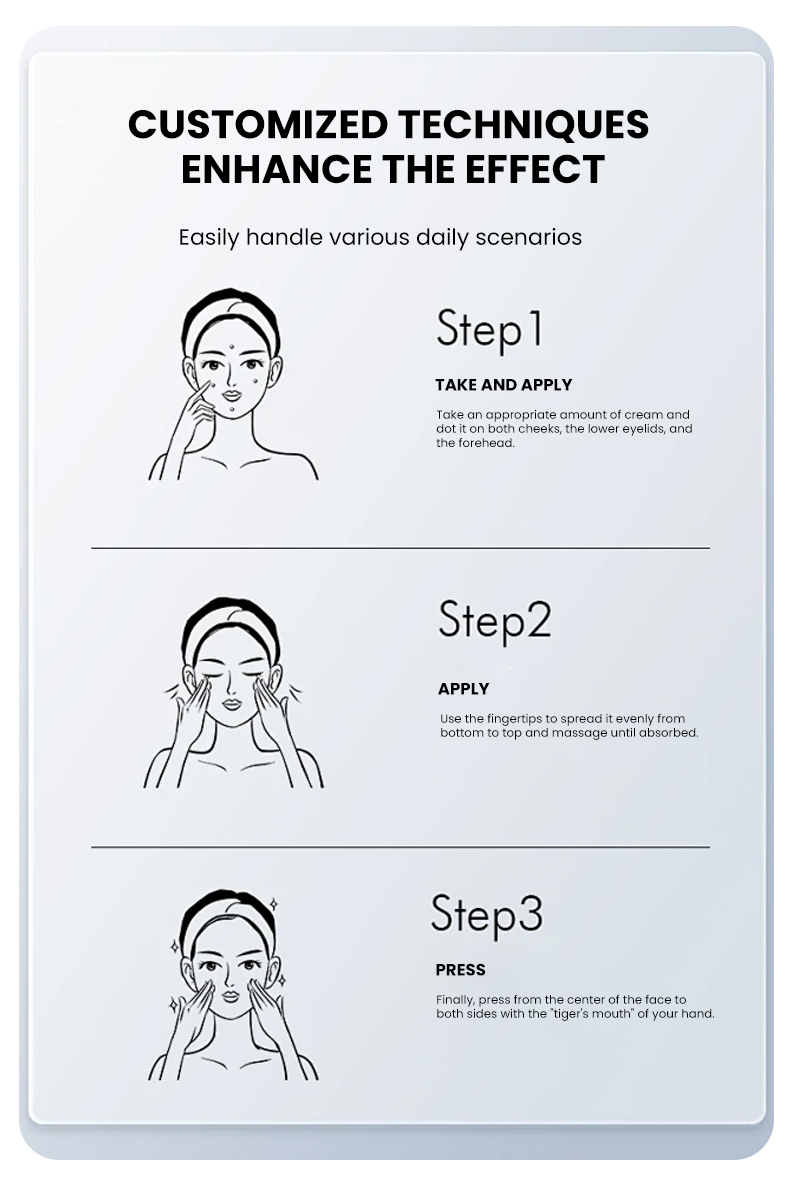 CUSTOMIZED TECHNIQUES ENHANCE THE EFFECT

Easily handle various daily scenarios

Step1

TAKE AND APPLY

Take an appropriate amount of cream and dot it on both cheeks, the lower eyelids, and the forehead.

Step2

APPLY

Use the fingertips to spread it evenly from bottom to top and massage until absorbed.

Step3

PRESS

Finally, press from the center of the face to both sides with the "tiger's mouth" of your hand.