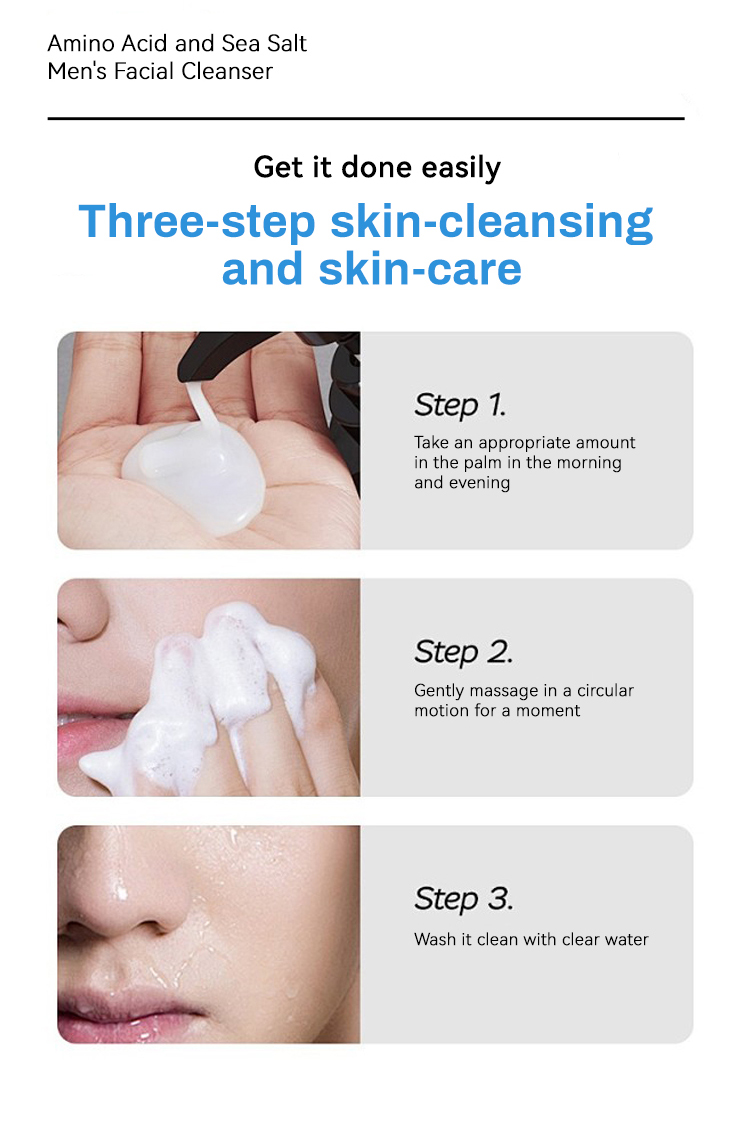 Amino Acid and Sea Salt
Men's Facial Cleanser

Get it done easily

Three-step skin-cleansing and skin-care

Step 1.

Take an appropriate amount in the palm in the morning and evening

Step 2.

Gently massage in a circular motion for a moment

Step 3.

Wash it clean with clear water