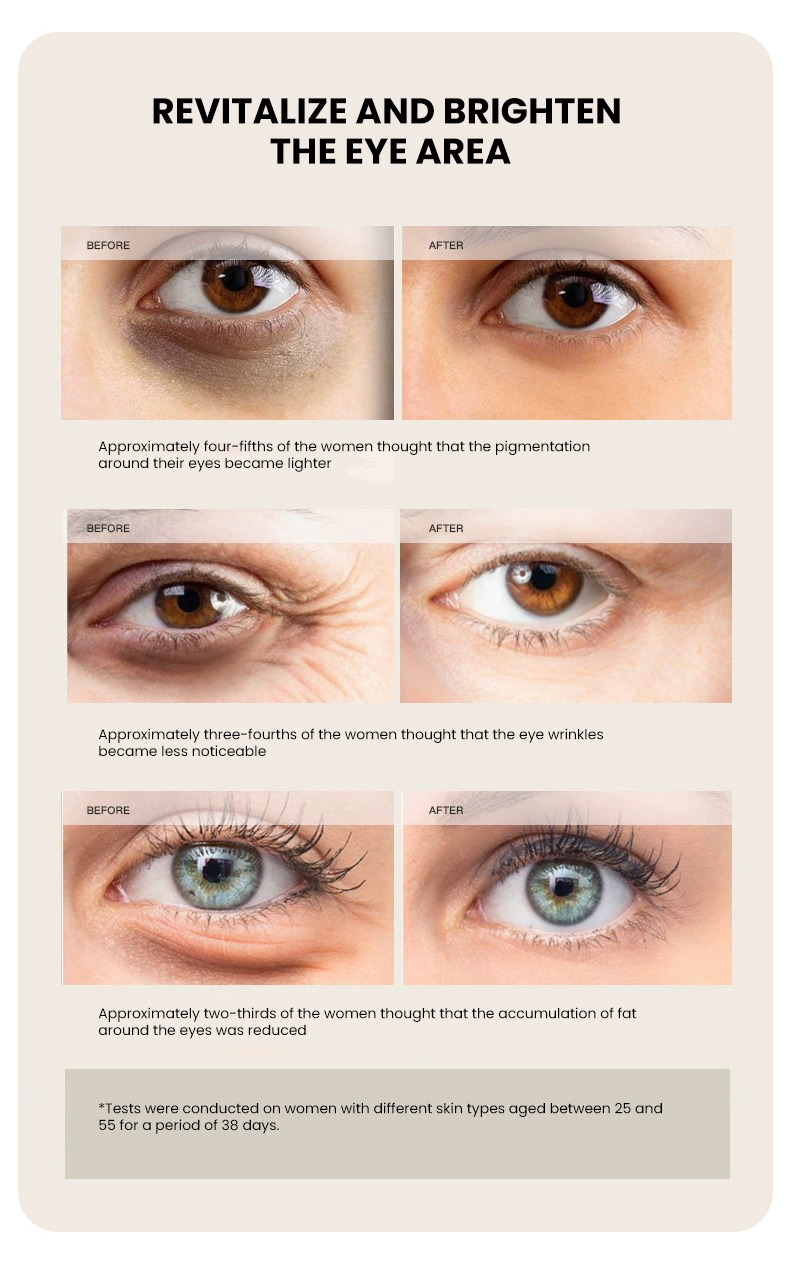 REVITALIZE AND BRIGHTEN THE EYE AREA

BEFORE

AFTER

Approximately four-fifths of the women thought that the pigmentation around their eyes became lighter

BEFORE

AFTER

Approximately three-fourths of the women thought that the eye wrinkles became less noticeable

BEFORE

AFTER

Approximately two-thirds of the women thought that the accumulation of fat around the eyes was reduced

*Tests were conducted on women with different skin types aged between 25 and 55 for a period of 38 days.