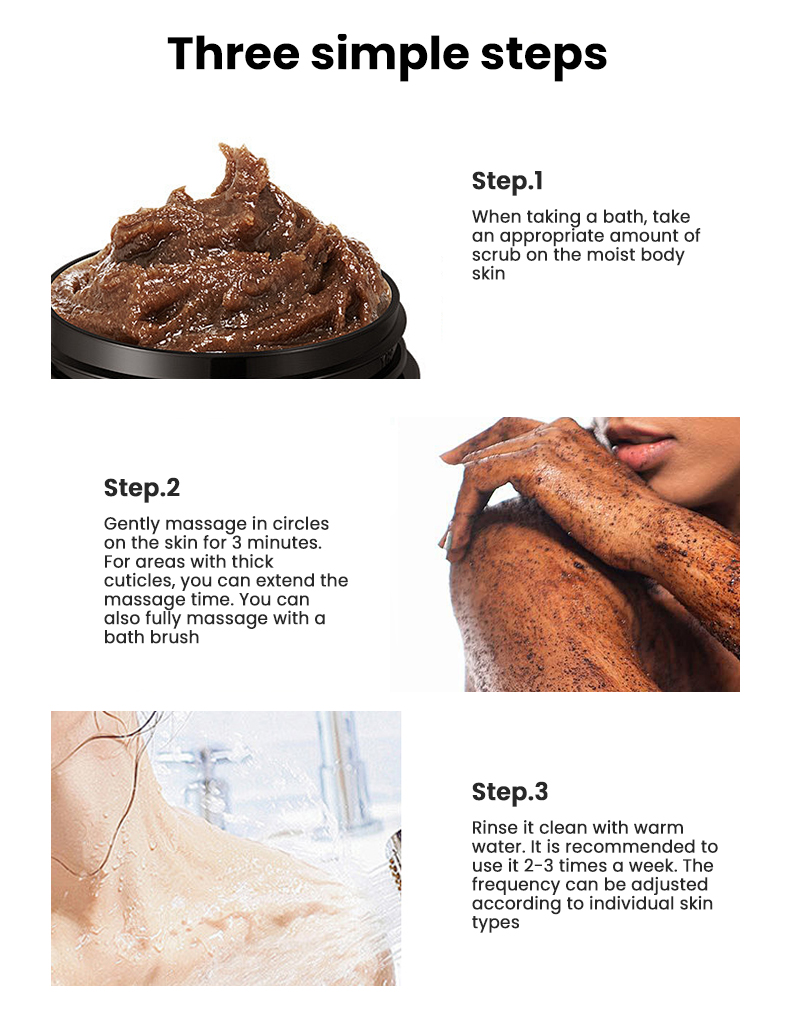 Three simple steps

Step.1

When taking a bath, take an appropriate amount of scrub on the moist body skin

Step.2

Gently massage in circles on the skin for 3 minutes. For areas with thick cuticles, you can extend the massage time. You can also fully massage with a bath brush

Step.3

Rinse it clean with warm water. It is recommended to use it 2-3 times a week. The frequency can be adjusted according to individual skin types