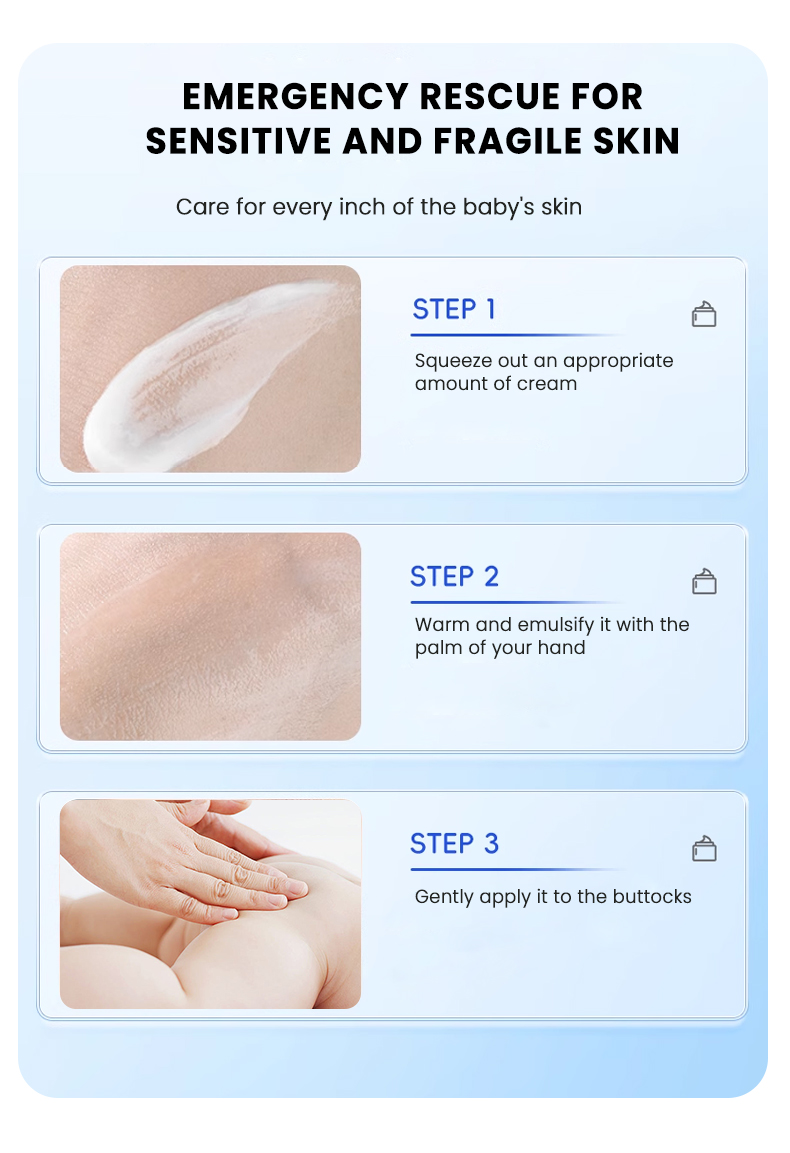 EMERGENCY RESCUE FOR SENSITIVE AND FRAGILE SKIN

Care for every inch of the baby's skin

STEP 1

Squeeze out an appropriate amount of cream

STEP 2

Warm and emulsify it with the palm of your hand

STEP 3

Gently apply it to the buttocks