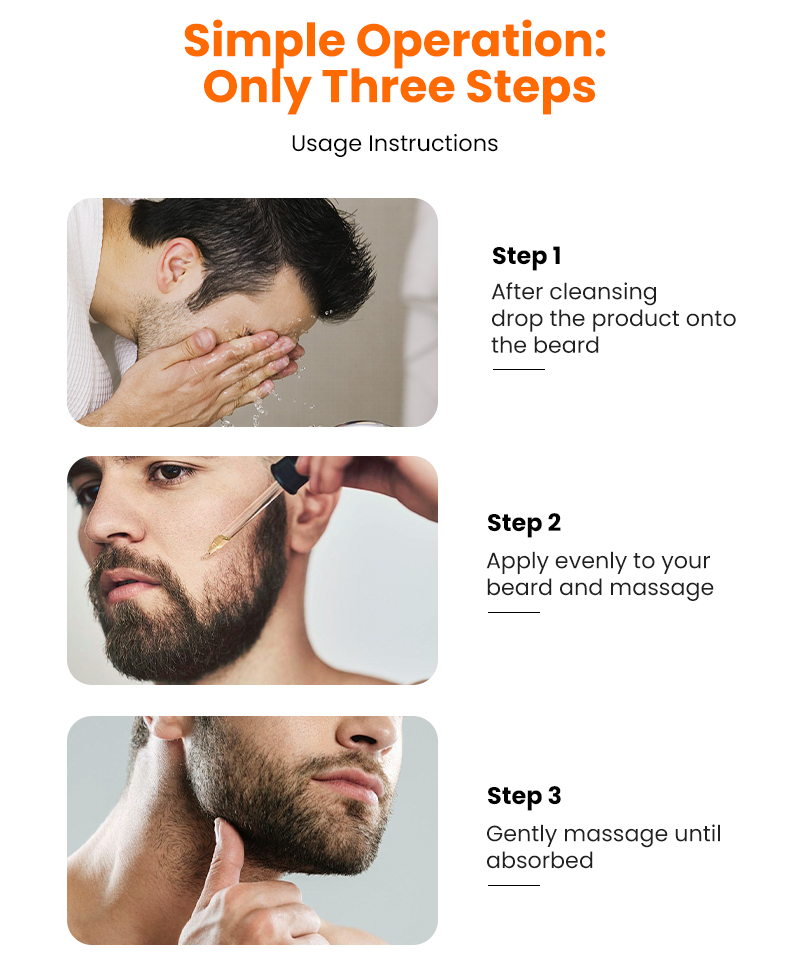 Simple Operation: Only Three Steps

Usage Instructions

Step 1

After cleansing drop the product onto the beard

Step 2

Apply evenly to your beard and massage

Step 3

Gently massage until absorbed