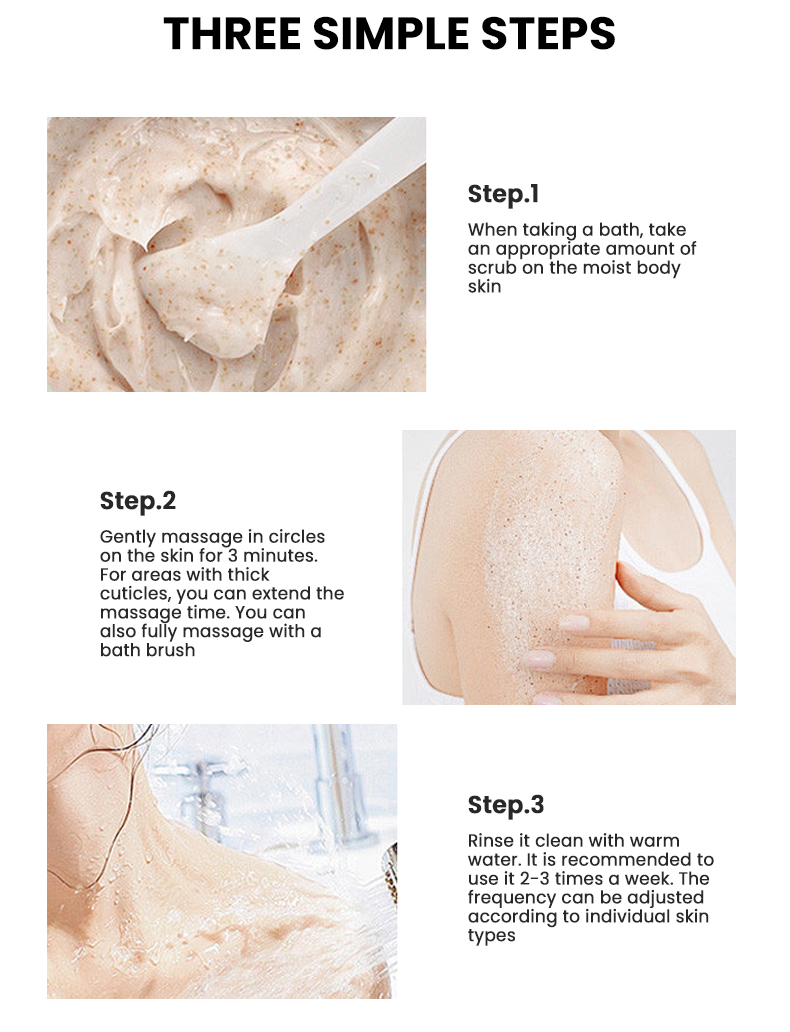 THREE SIMPLE STEPS

Step.1

When taking a bath, take an appropriate amount of scrub on the moist body skin

Step.2

Gently massage in circles on the skin for 3 minutes. For areas with thick cuticles, you can extend the massage time. You can also fully massage with a bath brush

Step.3

Rinse it clean with warm water. It is recommended to use it 2-3 times a week. The frequency can be adjusted according to individual skin types