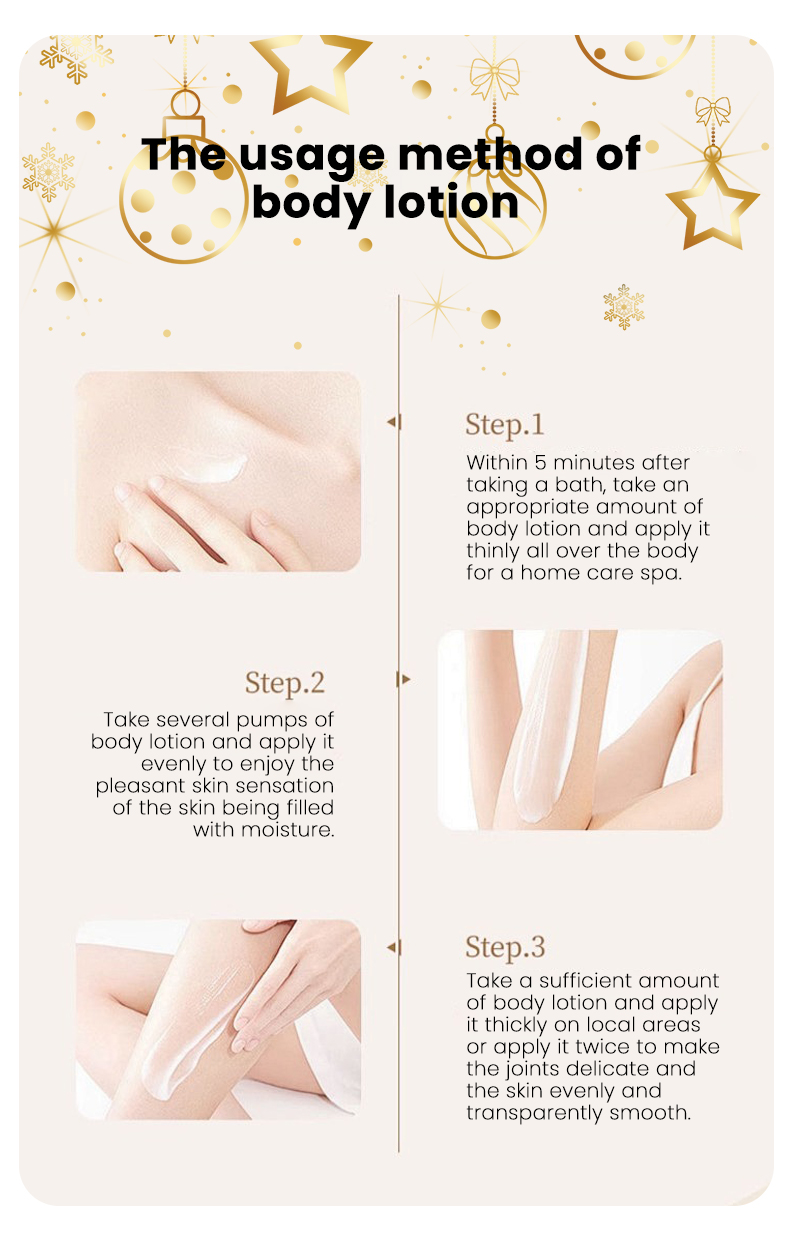 The usage method of body lotion

Step.1

Within 5 minutes after taking a bath, take an appropriate amount of body lotion and apply it thinly all over the body for a home care spa.

Step.2

Take several pumps of body lotion and apply it evenly to enjoy the pleasant skin sensation of the skin being filled with moisture.

Step.3

Take a sufficient amount of body lotion and apply it thickly on local areas or apply it twice to make the joints delicate and the skin evenly and transparently smooth.