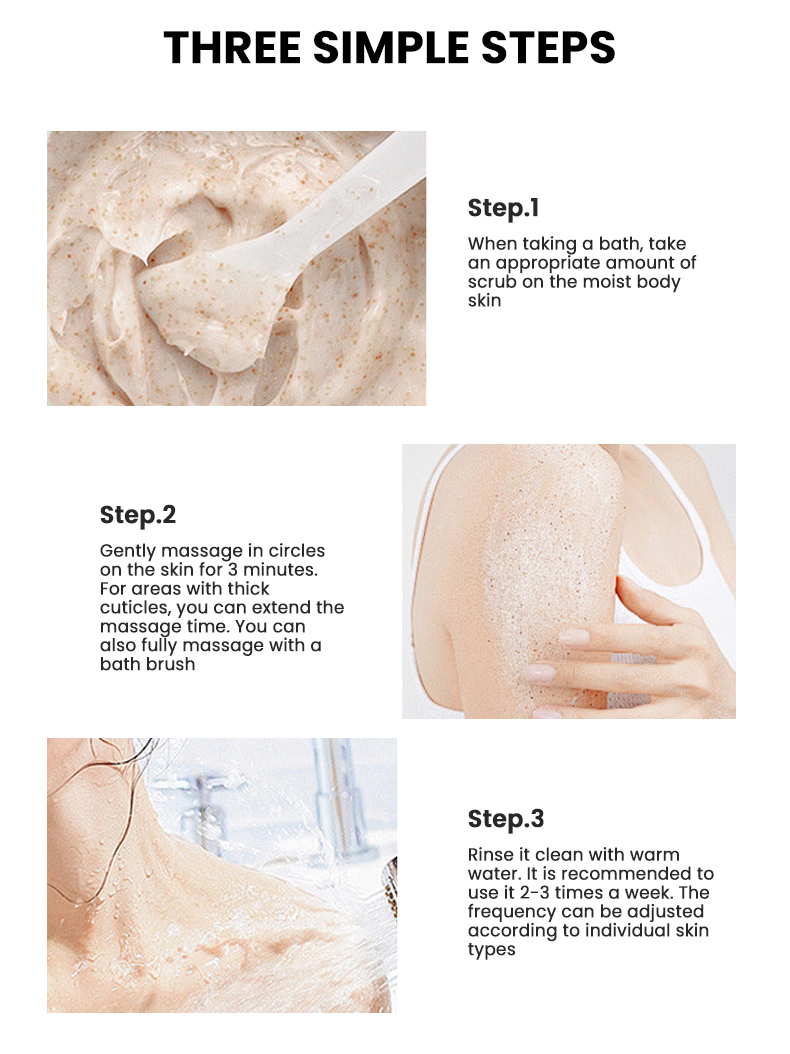 THREE SIMPLE STEPS

Step.1

When taking a bath, take an appropriate amount of scrub on the moist body skin

Step.2

Gently massage in circles on the skin for 3 minutes. For areas with thick cuticles, you can extend the massage time. You can also fully massage with a bath brush

Step.3

Rinse it clean with warm water. It is recommended to use it 2-3 times a week. The frequency can be adjusted according to individual skin types