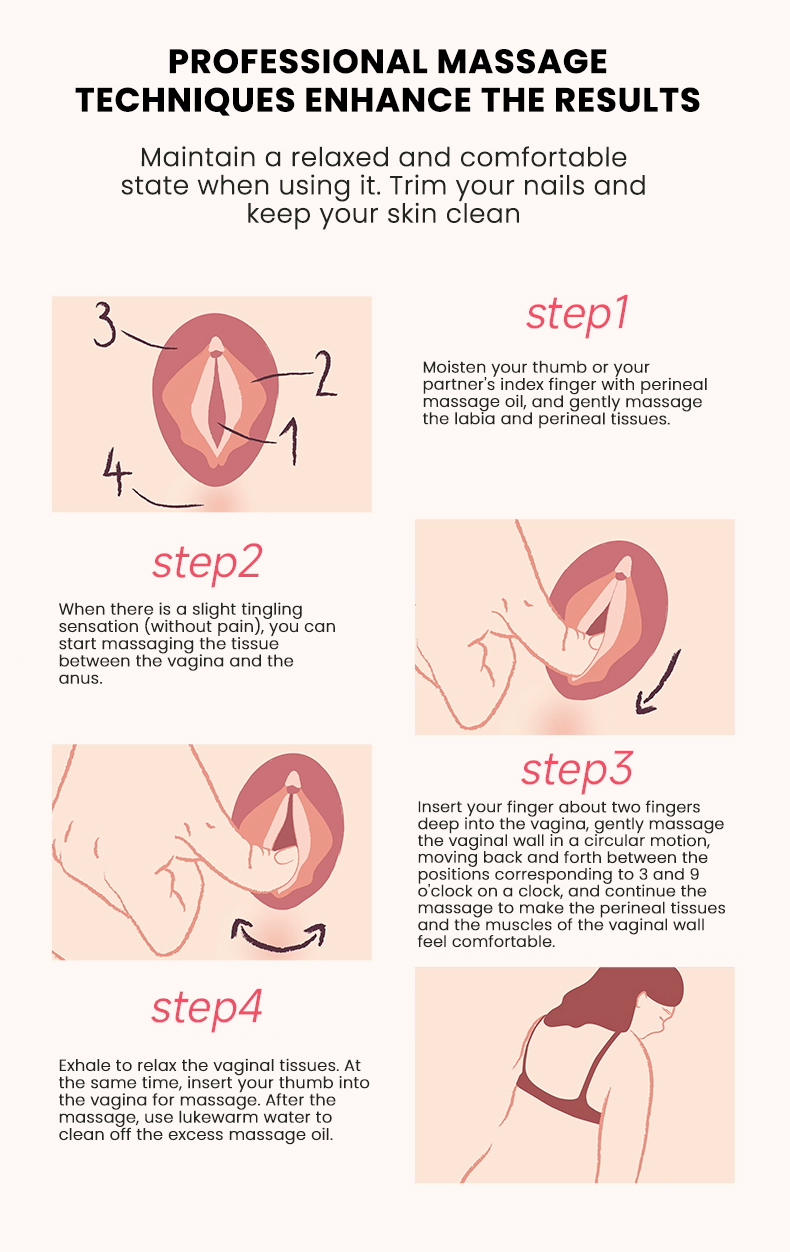 PROFESSIONAL MASSAGE TECHNIQUES ENHANCE THE RESULTS

Maintain a relaxed and comfortable state when using it. Trim your nails and keep your skin clean

3
2
1
4

step1

Moisten your thumb or your partner's index finger with perineal massage oil, and gently massage the labia and perineal tissues.

step2

When there is a slight tingling sensation (without pain), you can start massaging the tissue between the vagina and the anus.

step3

Insert your finger about two fingers deep into the vagina, gently massage the vaginal wall in a circular motion, moving back and forth between the positions corresponding to 3 and 9 o'clock on a clock, and continue the massage to make the perineal tissues and the muscles of the vaginal wall feel comfortable.

step4

Exhale to relax the vaginal tissues. At the same time, insert your thumb into the vagina for massage. After the massage, use lukewarm water to clean off the excess massage oil.