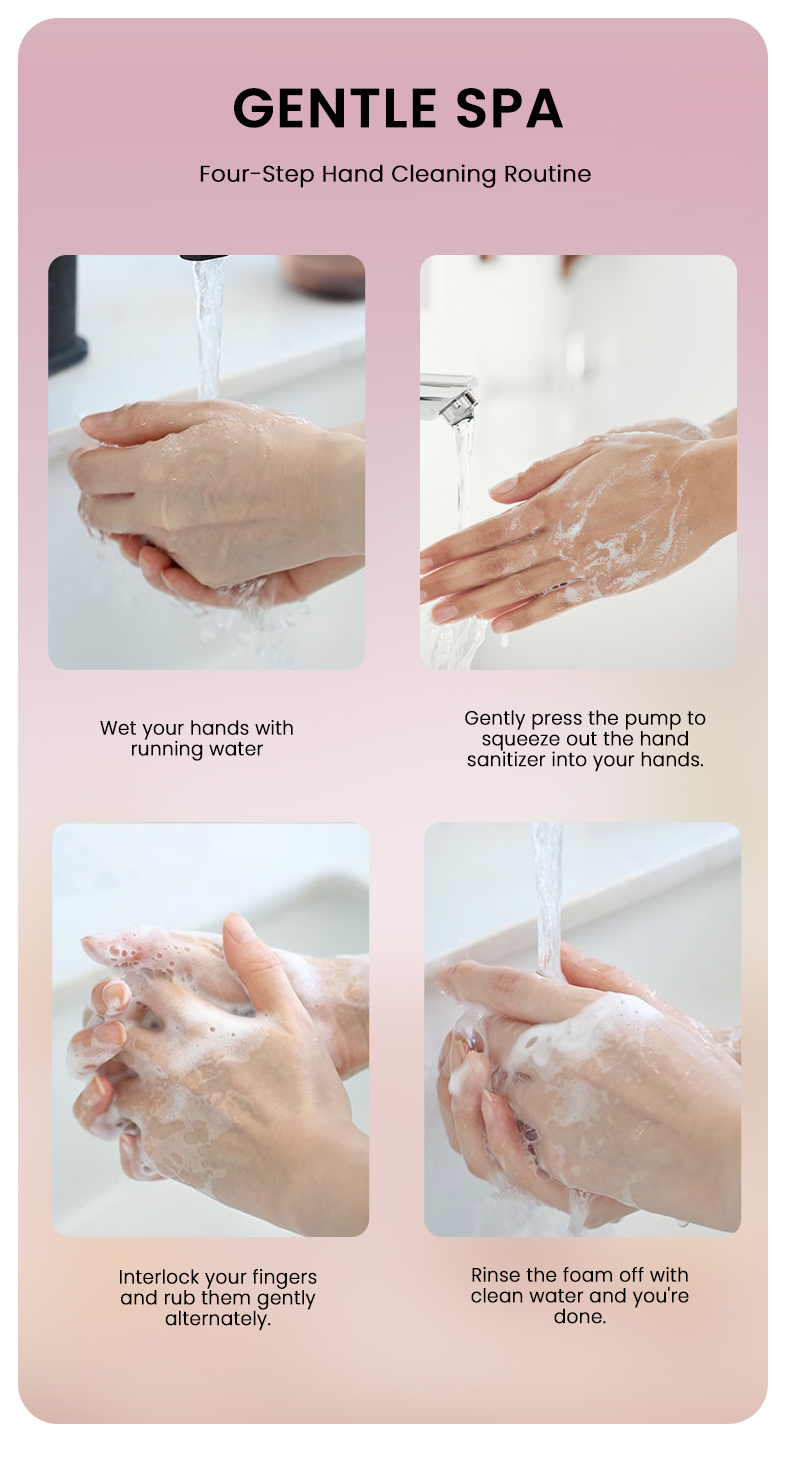 GENTLE SPA

Four-Step Hand Cleaning Routine

Wet your hands with running water

Gently press the pump to squeeze out the hand sanitizer into your hands.

Interlock your fingers and rub them gently alternately.

Rinse the foam off with clean water and you're done.