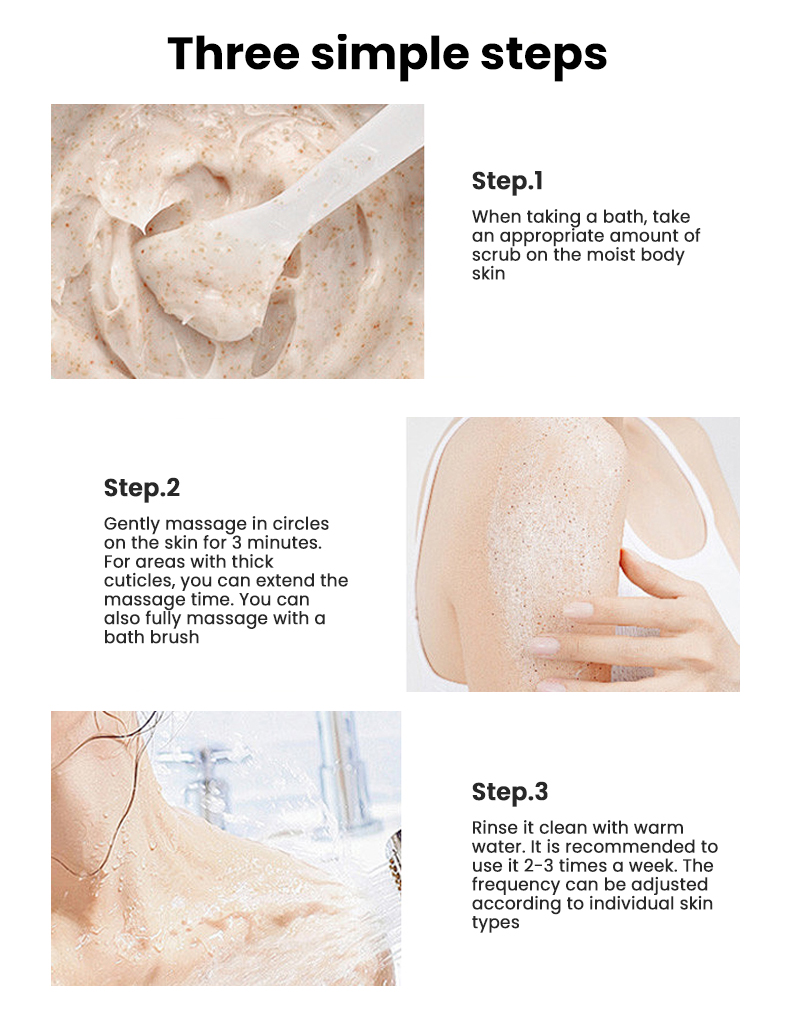 Three simple steps

Step.1

When taking a bath, take an appropriate amount of scrub on the moist body skin

Step.2

Gently massage in circles on the skin for 3 minutes. For areas with thick cuticles, you can extend the massage time. You can also fully massage with a bath brush

Step.3

Rinse it clean with warm water. It is recommended to use it 2-3 times a week. The frequency can be adjusted according to individual skin types