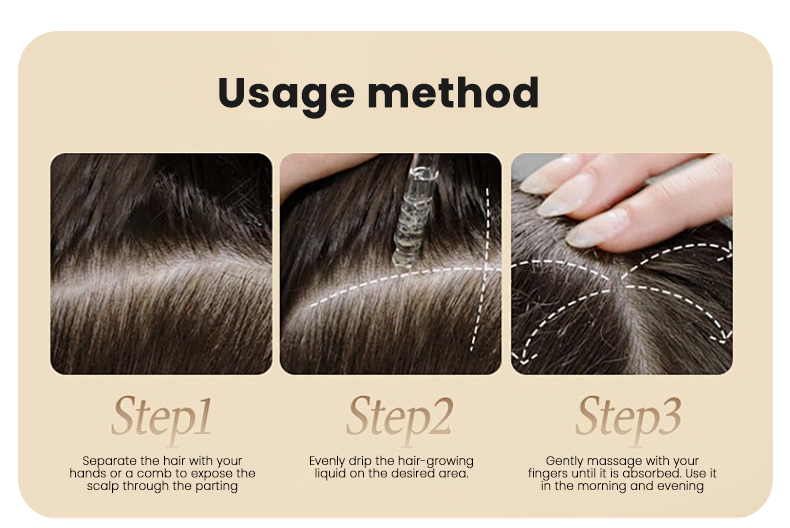 Usage method

Step1

Separate the hair with your hands or a comb to expose the scalp through the parting

Step2

Evenly drip the hair-growing liquid on the desired area.

Step3

Gently massage with your fingers until it is absorbed. Use it in the morning and evening