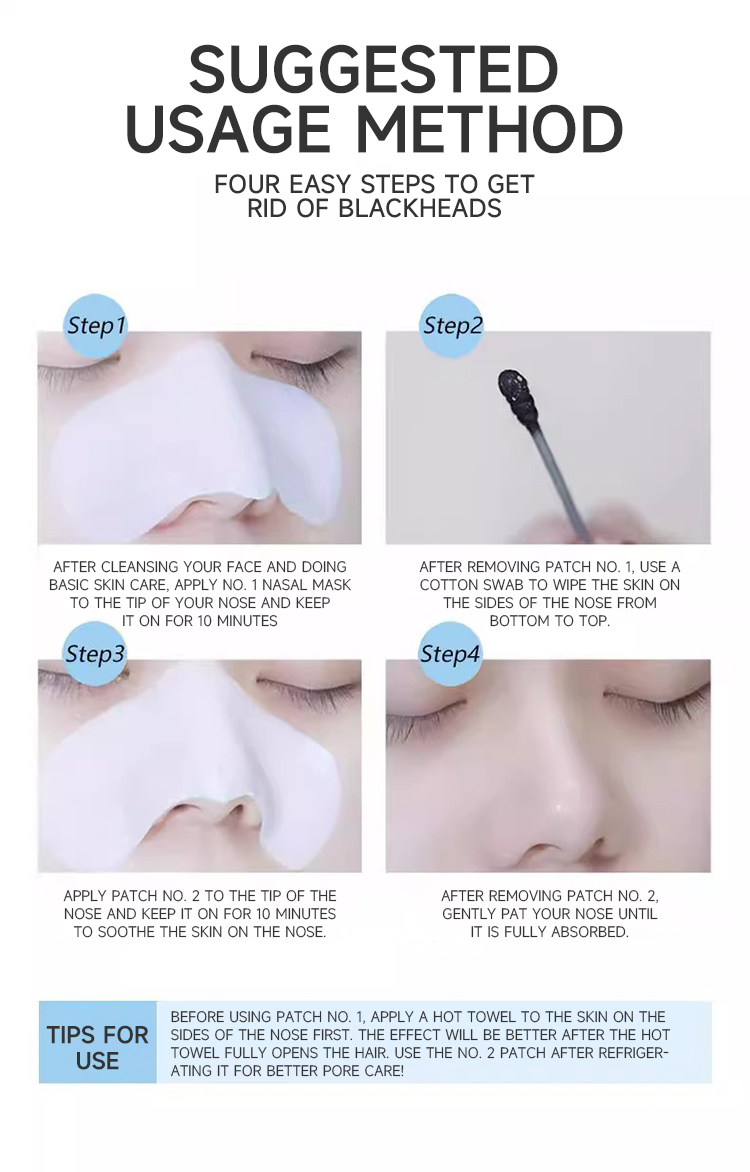 SUGGESTED USAGE METHOD

FOUR EASY STEPS TO GET RID OF BLACKHEADS

Step1

AFTER CLEANSING YOUR FACE AND DOING BASIC SKIN CARE, APPLY NO. 1 NASAL MASK TO THE TIP OF YOUR NOSE AND KEEP IT ON FOR 10 MINUTES

Step2

AFTER REMOVING PATCH NO. 1, USE A COTTON SWAB TO WIPE THE SKIN ON THE SIDES OF THE NOSE FROM BOTTOM TO TOP.

Step3

APPLY PATCH NO. 2 TO THE TIP OF THE NOSE AND KEEP IT ON FOR 10 MINUTES TO SOOTHE THE SKIN ON THE NOSE.

Step4

AFTER REMOVING PATCH NO. 2, GENTLY PAT YOUR NOSE UNTIL IT IS FULLY ABSORBED.

TIPS FOR USE

BEFORE USING PATCH NO. 1, APPLY A HOT TOWEL TO THE SKIN ON THE SIDES OF THE NOSE FIRST. THE EFFECT WILL BE BETTER AFTER THE HOT TOWEL FULLY OPENS THE HAIR. USE THE NO. 2 PATCH AFTER REFRIGERATING IT FOR BETTER PORE CARE!