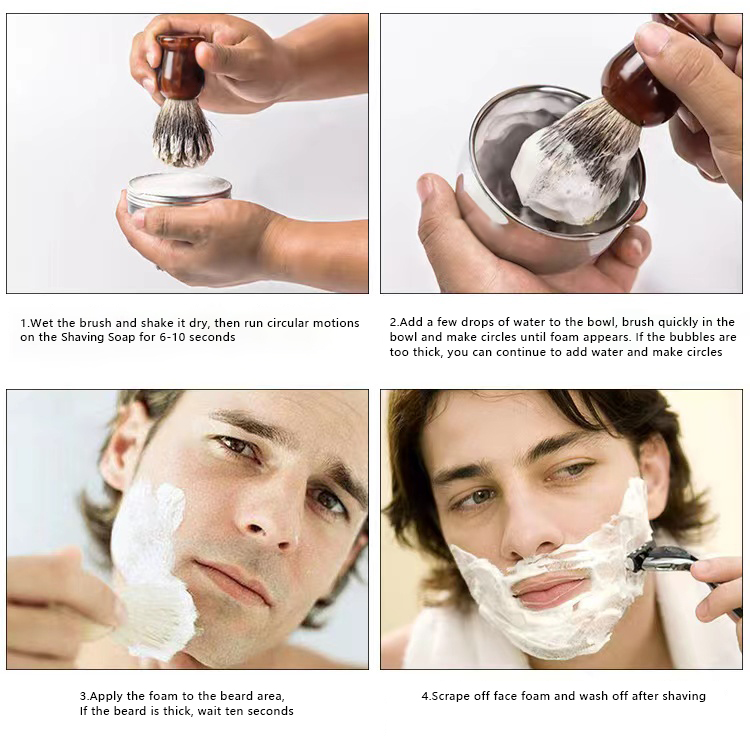 1.Wet the brush and shake it dry, then run circular motions on the Shaving Soap for 6-10 seconds

2.Add a few drops of water to the bowl, brush quickly in the bowl and make circles until foam appears. If the bubbles are too thick, you can continue to add water and make circles

3.Apply the foam to the beard area, If the beard is thick, wait ten seconds

4.Scrape off face foam and wash off after shaving