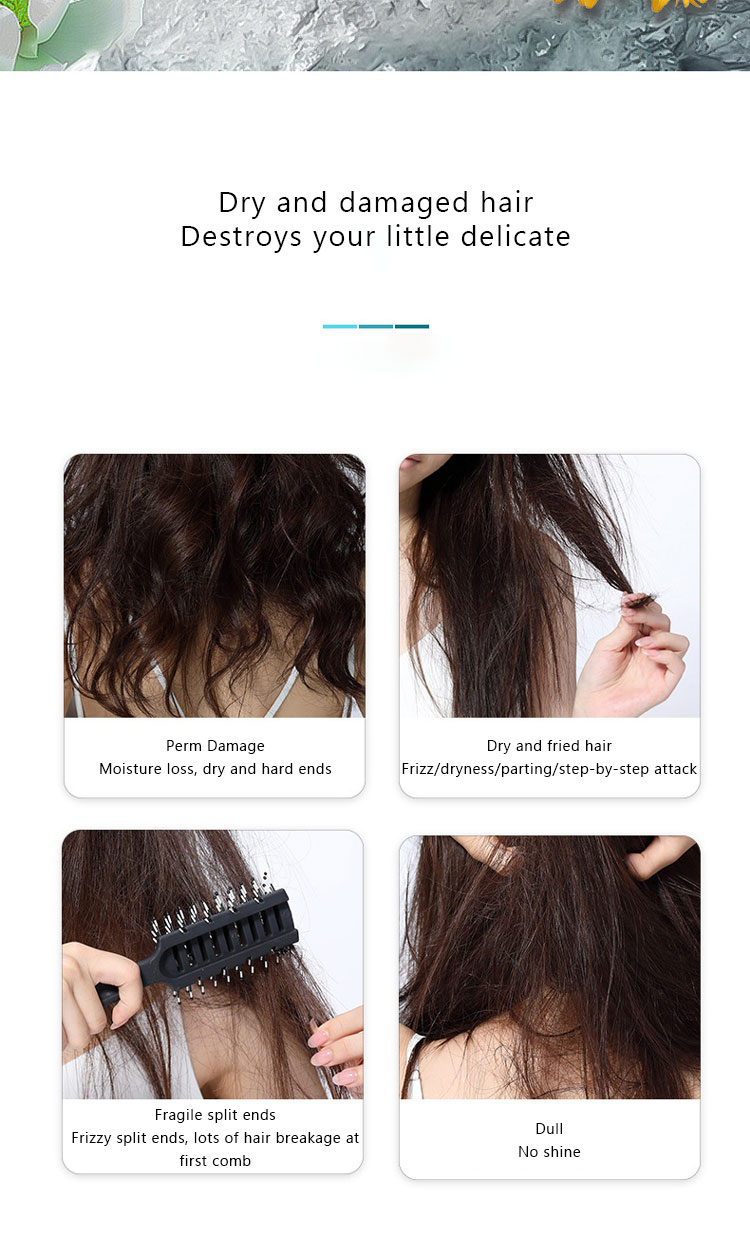 Dry and damaged hair
Destroys your little delicate

Perm Damage
Moisture loss, dry and hard ends

Dry and fried hair
Frizz/dryness/parting/step-by-step attack

Fragile split ends
Frizzy split ends, lots of hair breakage at first comb

Dull
No shine