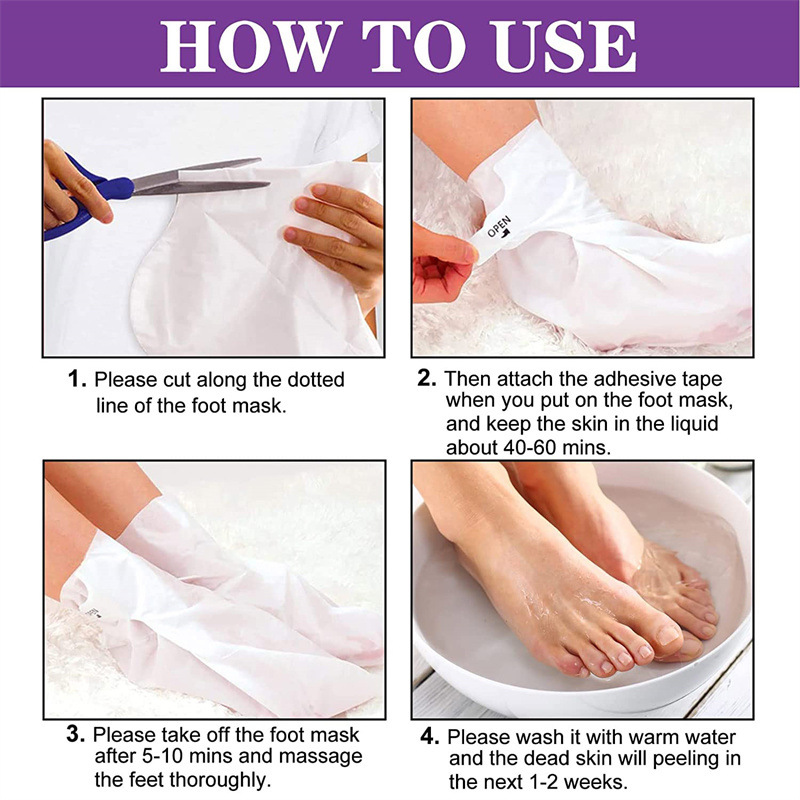 HOW TO USE

OPEN

1. Please cut along the dotted line of the foot mask.

2. Then attach the adhesive tape when you put on the foot mask, and keep the skin in the liquid about 40-60 mins.

3. Please take off the foot mask after 5-10 mins and massage the feet thoroughly.

4. Please wash it with warm water and the dead skin will peeling in the next 1-2 weeks.