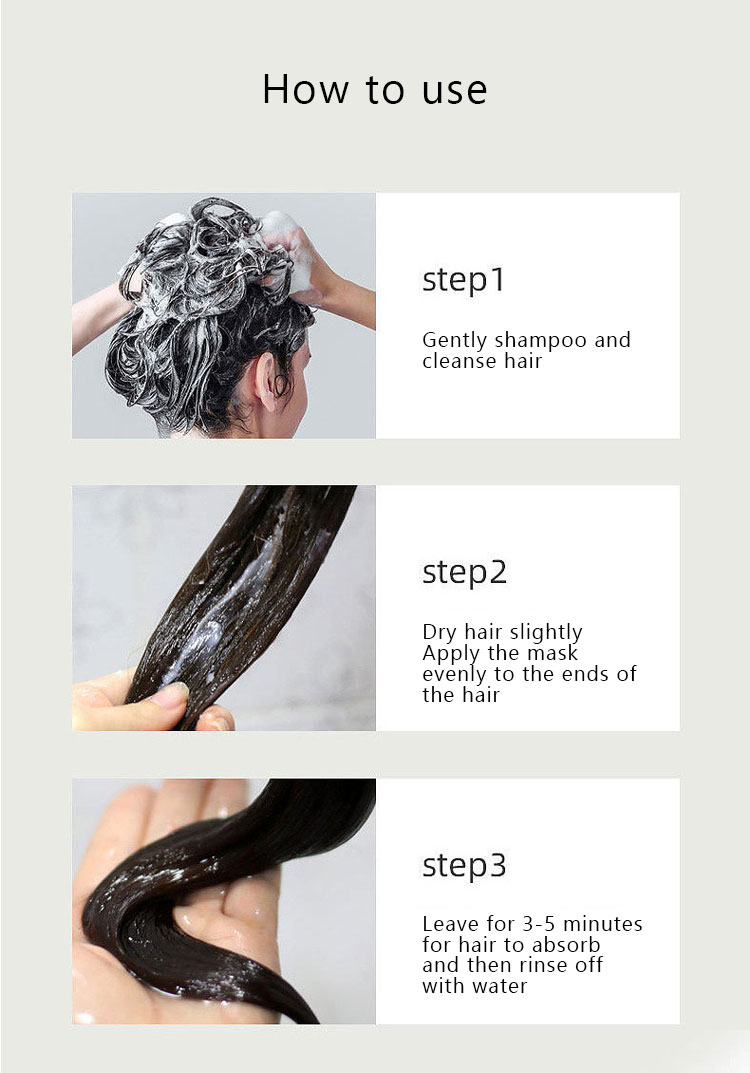 How to use

step1

Gently shampoo and cleanse hair

step2

Dry hair slightly
Apply the mask evenly to the ends of the hair

step3

Leave for 3-5 minutes for hair to absorb and then rinse off with water