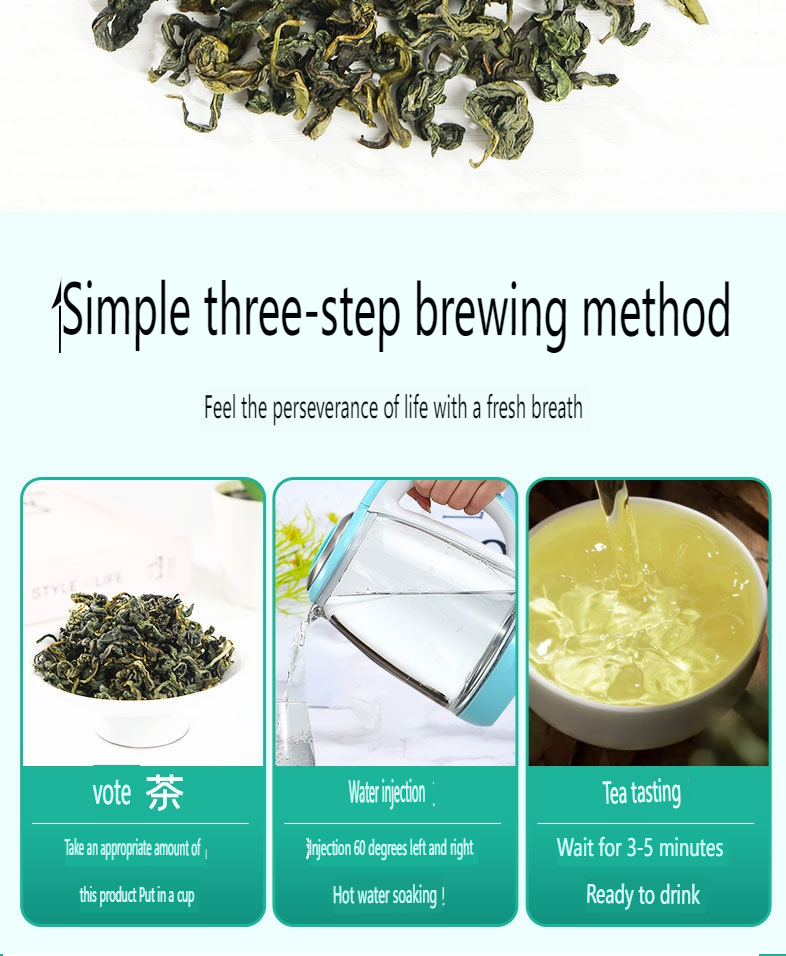 Simple three-step brewing method

Feel the perseverance of life with a fresh breath

STYLE LIFE

vote 茶

Take an appropriate amount of

this product Put in a cup

Water injection

Injection 60 degrees left and right

Hot water soaking !

Tea tasting

Wait for 3-5 minutes

Ready to drink