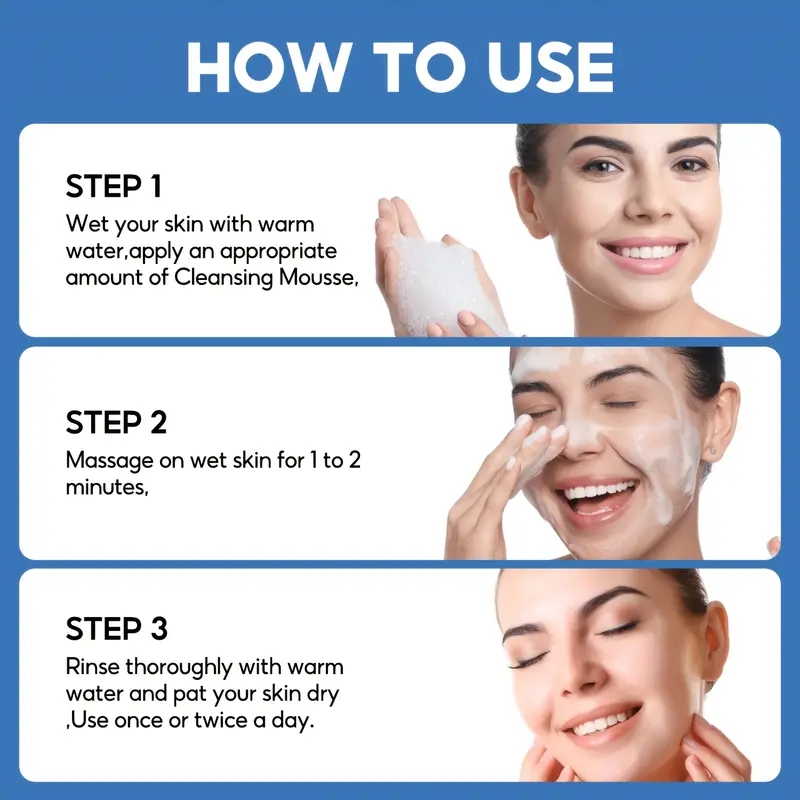 HOW TO USE

STEP 1
Wet your skin with warm water,apply an appropriate amount of Cleansing Mousse,

STEP 2
Massage on wet skin for 1 to 2 minutes,

STEP 3
Rinse thoroughly with warm water and pat your skin dry ,Use once or twice a day.