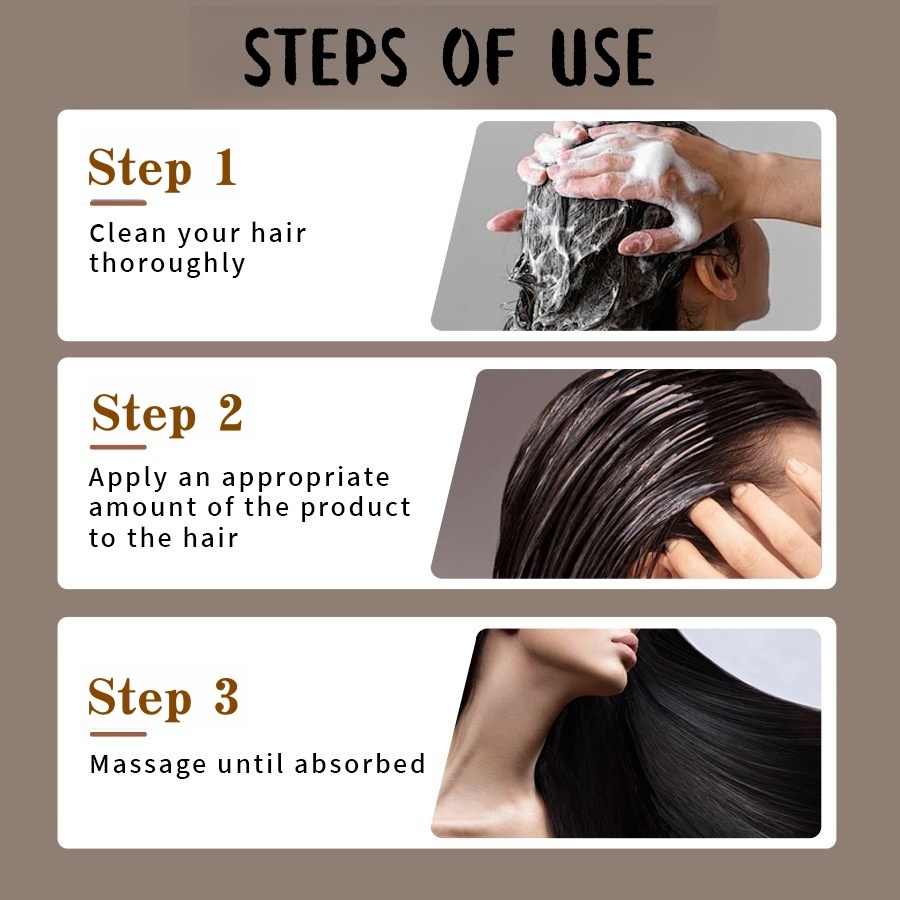 STEPS OF USE

Step 1

Clean your hair thoroughly

Step 2

Apply an appropriate amount of the product to the hair

Step 3

Massage until absorbed