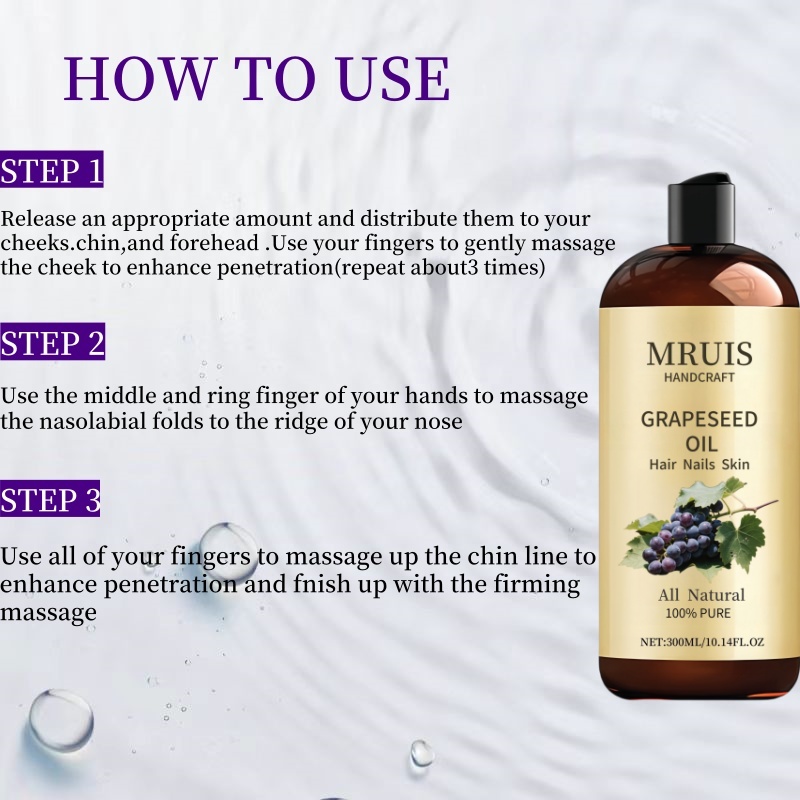 HOW TO USE

STEP 1

Release an appropriate amount and distribute them to your cheeks.chin,and forehead .Use your fingers to gently massage the cheek to enhance penetration(repeat about3 times)

STEP 2

Use the middle and ring finger of your hands to massage the nasolabial folds to the ridge of your nose

STEP 3

Use all of your fingers to massage up the chin line to enhance penetration and fnish up with the firming massage

MRUIS
HANDCRAFT
GRAPESEED OIL
Hair Nails Skin
All Natural
100% PURE
NET:300ML/10.14FL.OZ