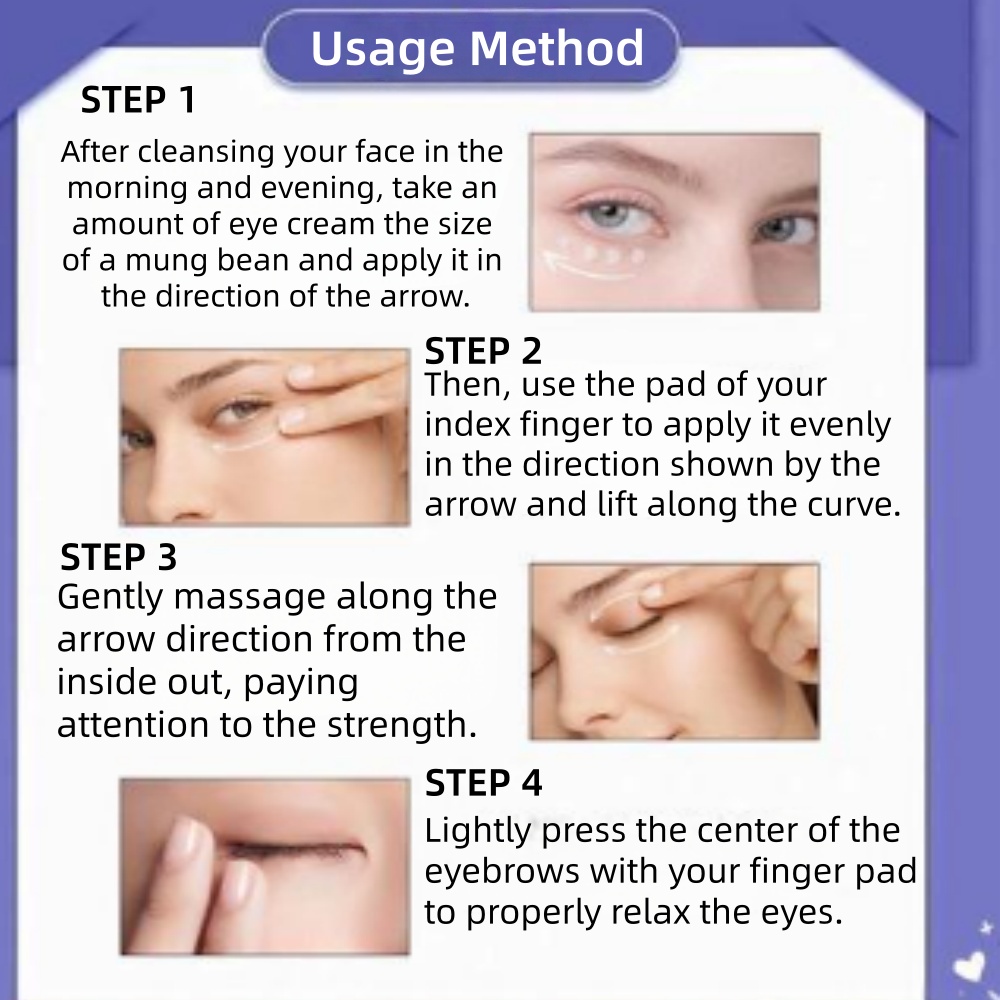 Usage Method

STEP 1
After cleansing your face in the morning and evening, take an amount of eye cream the size of a mung bean and apply it in the direction of the arrow.

STEP 2
Then, use the pad of your index finger to apply it evenly in the direction shown by the arrow and lift along the curve.

STEP 3
Gently massage along the arrow direction from the inside out, paying attention to the strength.

STEP 4
Lightly press the center of the eyebrows with your finger pad to properly relax the eyes.