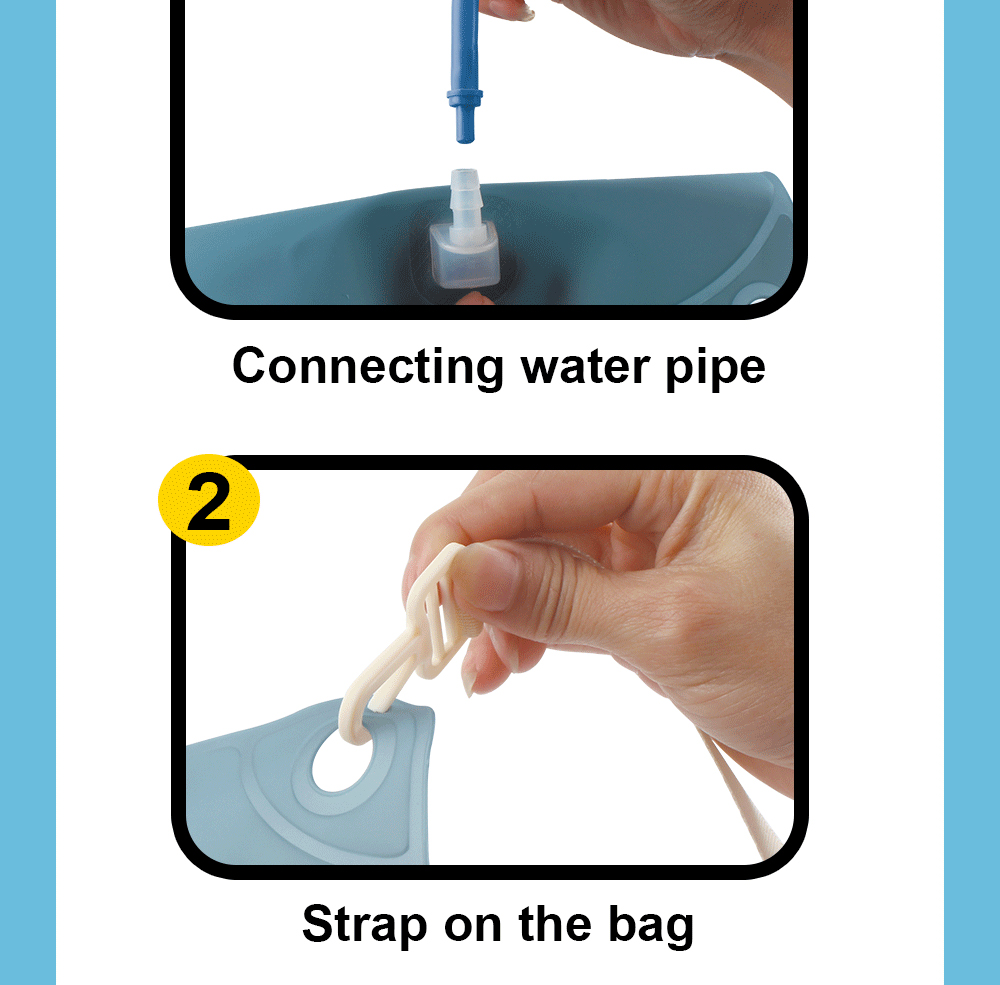 Connecting water pipe

2

Strap on the bag