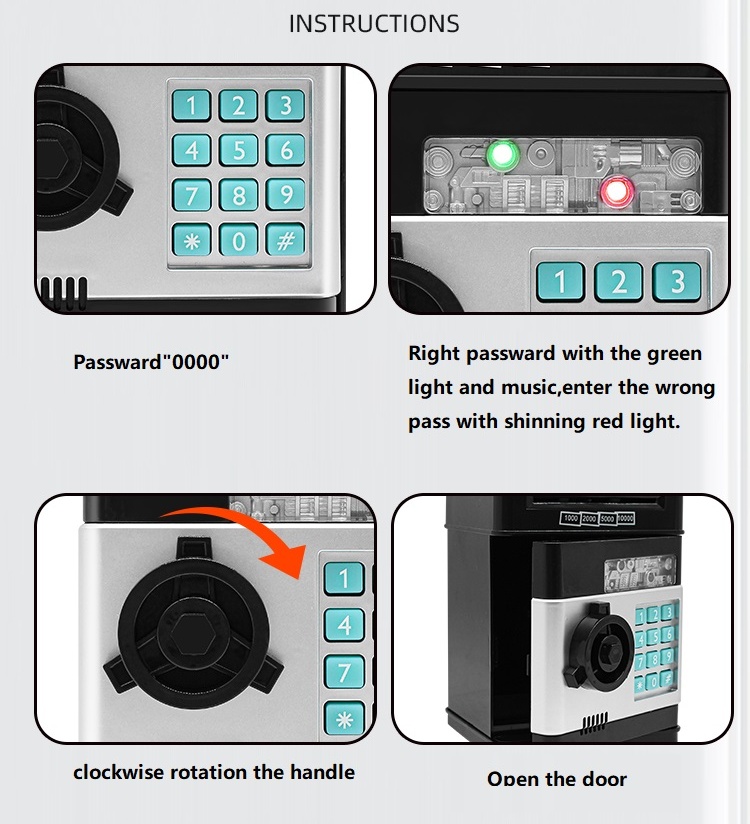 INSTRUCTIONS

1 2 3
4 5 6
7 8 9
* 0 #

1 2 3

Passward"0000"

Right passward with the green light and music,enter the wrong pass with shinning red light.

1
4
7
*

1000 2000 5000 10000

1 2 3
4 5 6
7 8 9
* 0 #

clockwise rotation the handle

Open the door