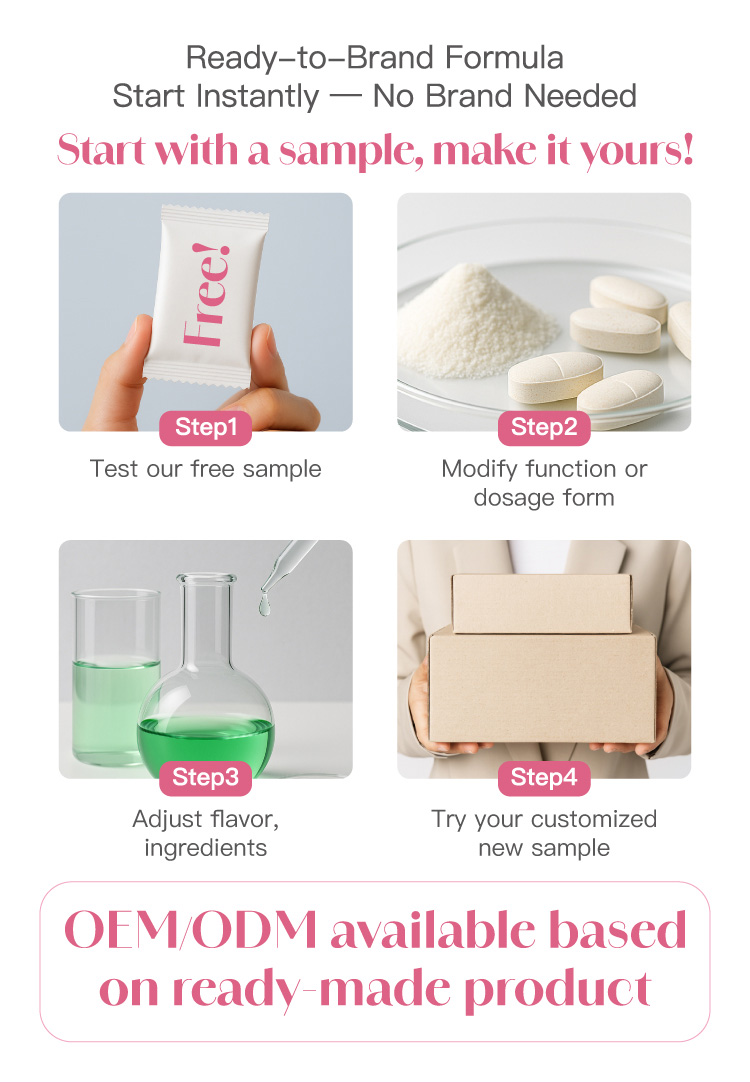 Ready-to-Brand Formula
Start Instantly — No Brand Needed

Start with a sample, make it yours!

Free!

Step1
Test our free sample

Step2
Modify function or dosage form

Step3
Adjust flavor, ingredients

Step4
Try your customized new sample

OEM/ODM available based on ready-made product