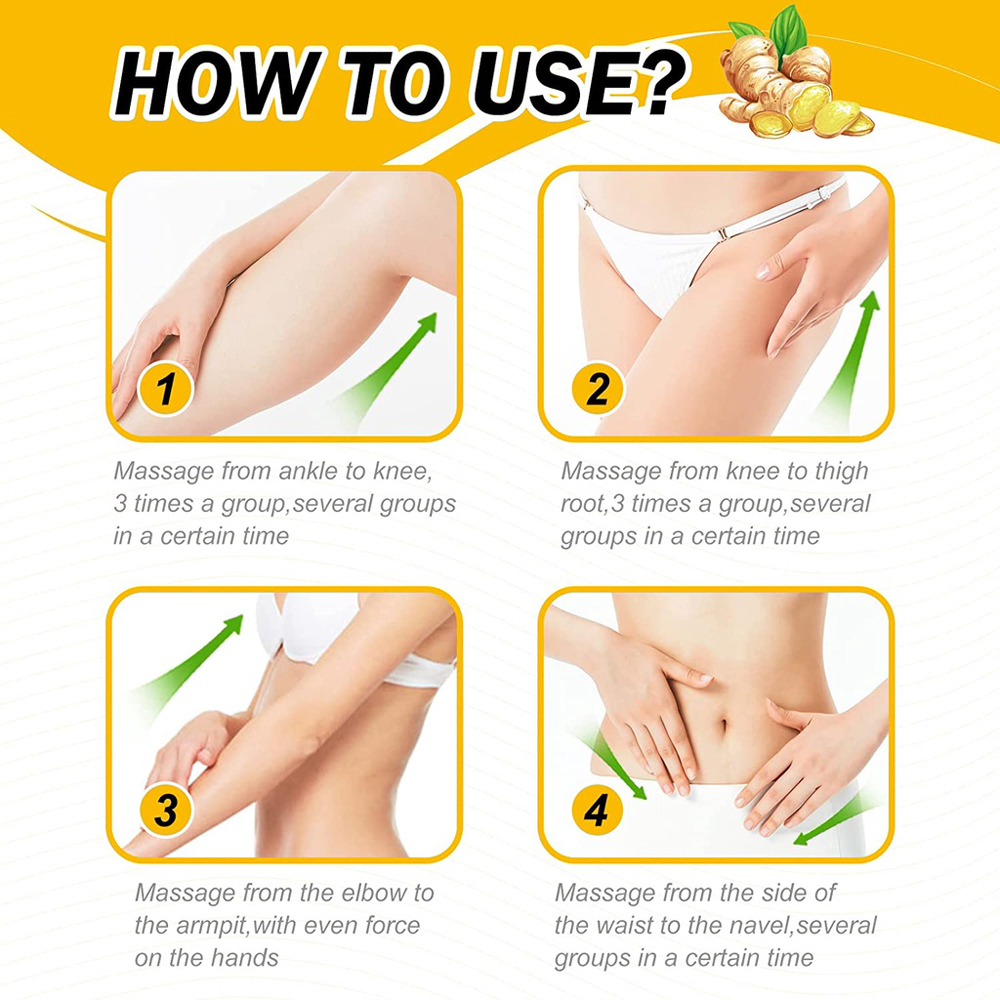 HOW TO USE?

1

Massage from ankle to knee, 3 times a group,several groups in a certain time

2

Massage from knee to thigh root,3 times a group,several groups in a certain time

3

Massage from the elbow to the armpit,with even force on the hands

4

Massage from the side of the waist to the navel,several groups in a certain time