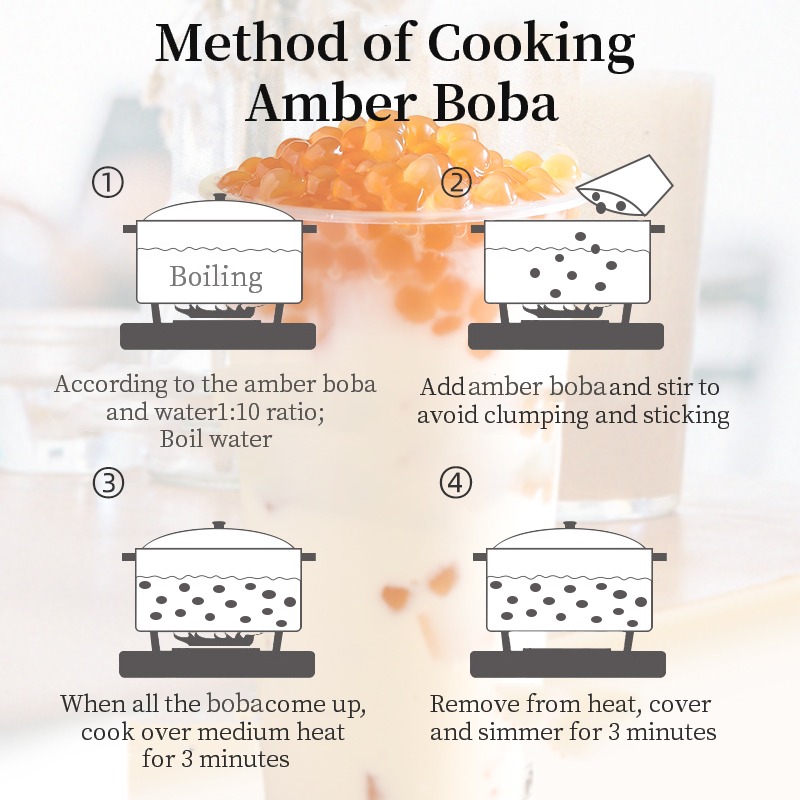 Method of Cooking Amber Boba

①

Boiling

According to the amber boba and water1:10 ratio; Boil water

②

Addamber bobaand stir to avoid clumping and sticking

③

When all the bobacome up, cook over medium heat for 3 minutes

④

Remove from heat, cover and simmer for 3 minutes